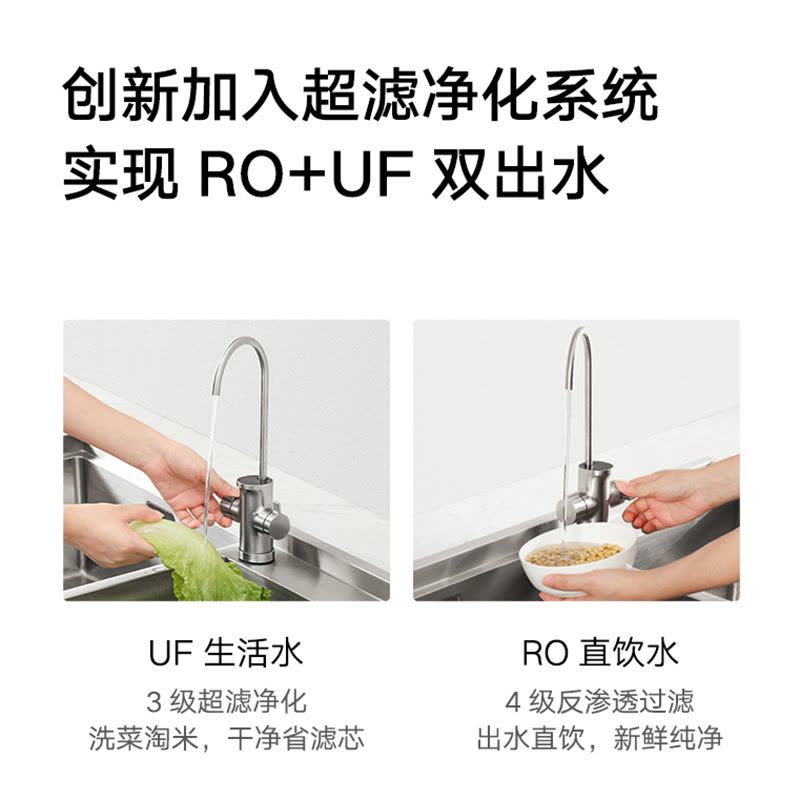 创新加入超滤净化系统
实现 RO+UF 双出水

UF 生活水
3 级超滤净化
洗菜淘米，干净省滤芯

RO 直饮水
4 级反渗透过滤
出水直饮，新鲜纯净