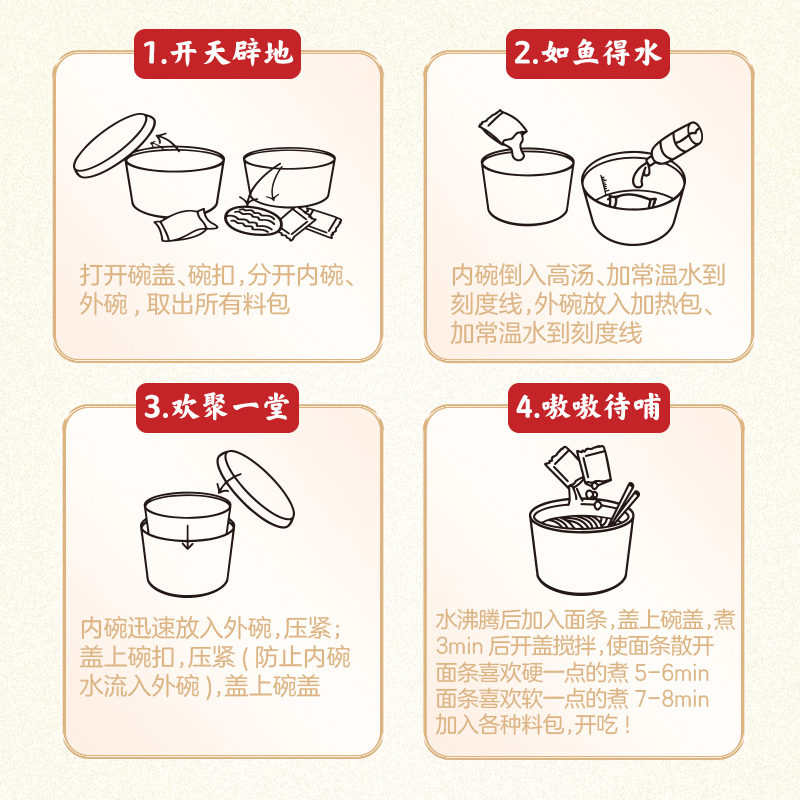 1.开天辟地

打开碗盖、碗扣，分开内碗、外碗，取出所有料包

2.如鱼得水

内碗倒入高汤、加常温水到刻度线，外碗放入加热包、加常温水到刻度线

3.欢聚一堂

内碗迅速放入外碗，压紧；盖上碗扣，压紧（防止内碗水流入外碗），盖上碗盖

4.嗷嗷待哺

水沸腾后加入面条，盖上碗盖，煮3min 后开盖搅拌，使面条散开
面条喜欢硬一点的煮 5-6min
面条喜欢软一点的煮 7-8min
加入各种料包，开吃！