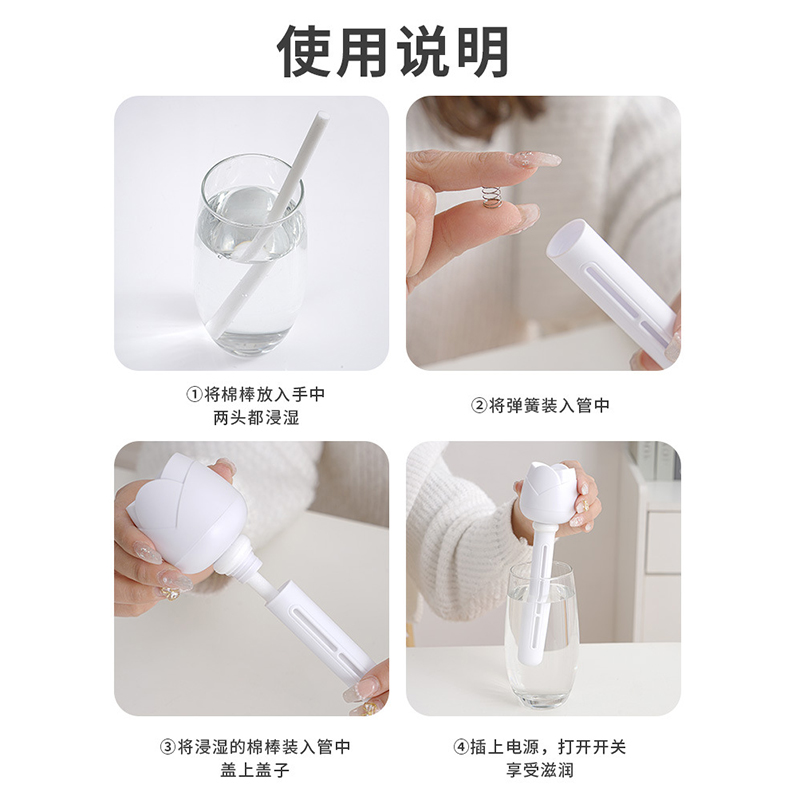 使用说明

①将棉棒放入手中
两头都浸湿

②将弹簧装入管中

③将浸湿的棉棒装入管中
盖上盖子

④插上电源，打开开关
享受滋润