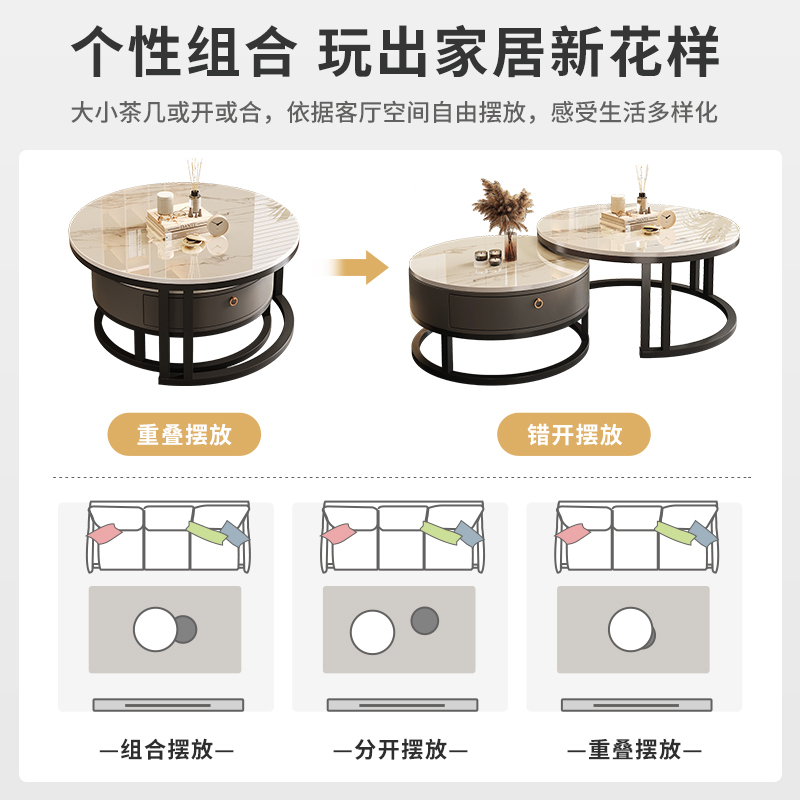 个性组合 玩出家居新花样

大小茶几或开或合，依据客厅空间自由摆放，感受生活多样化

重叠摆放

错开摆放

—组合摆放—

—分开摆放—

—重叠摆放—