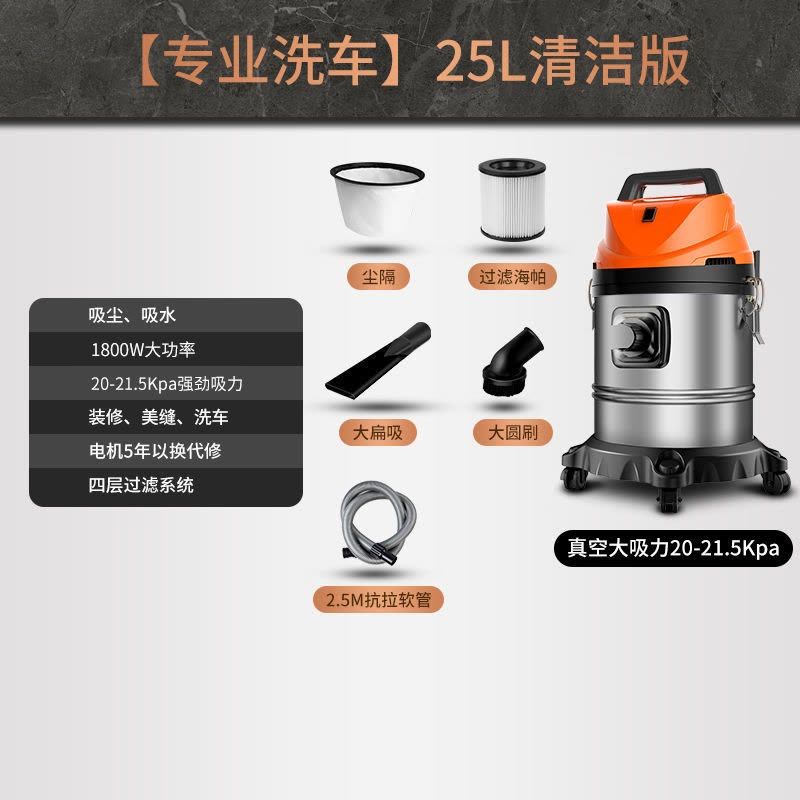 【专业洗车】25L清洁版

吸尘、吸水
1800W大功率
20-21.5Kpa强劲吸力
装修、美缝、洗车
电机5年以换代修
四层过滤系统

尘隔
过滤海帕
大扁吸
大圆刷
2.5M抗拉软管

真空大吸力20-21.5Kpa