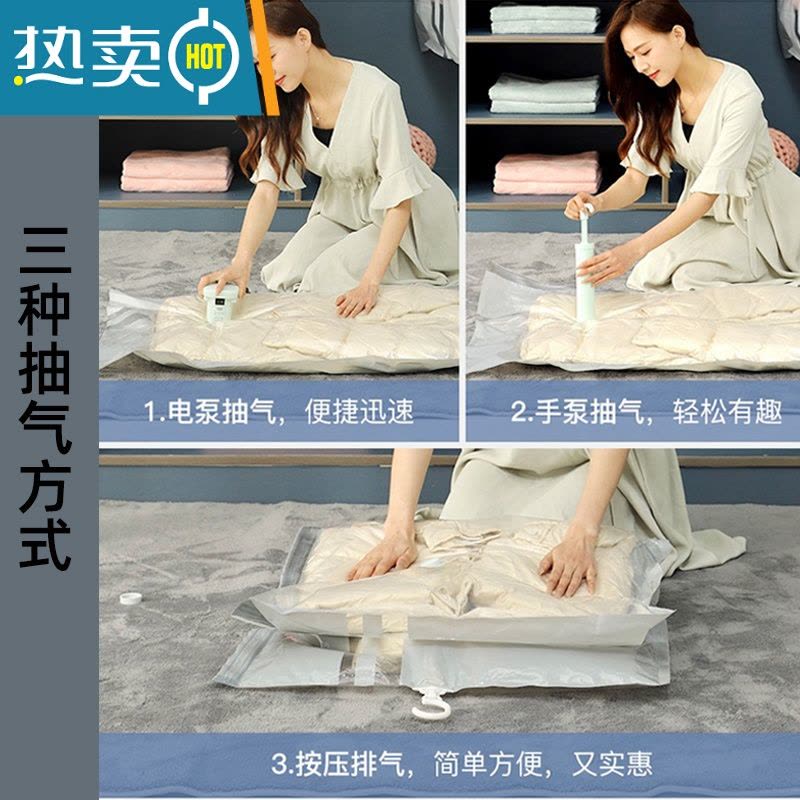 热卖 HOT

三种抽气方式

1.电泵抽气，便捷迅速

2.手泵抽气，轻松有趣

3.按压排气，简单方便，又实惠