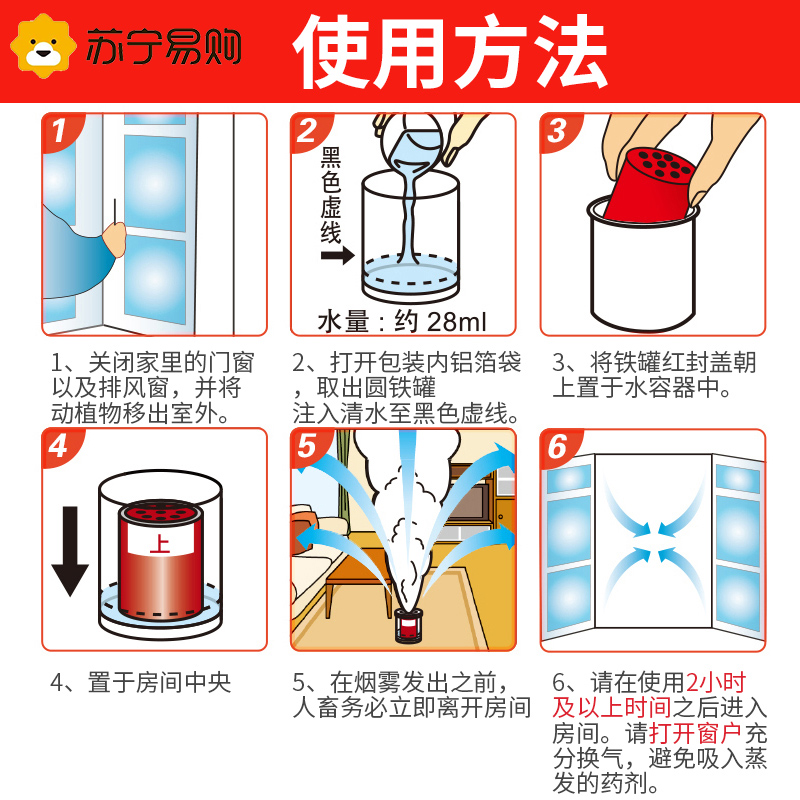 苏宁易购

使用方法

1

1、关闭家里的门窗以及排风窗，并将动植物移出室外。

2

黑色虚线

水量：约 28ml

2、打开包装内铝箔袋，取出圆铁罐注入清水至黑色虚线。

3

3、将铁罐红封盖朝上置于水容器中。

4

上

4、置于房间中央

5

5、在烟雾发出之前，人畜务必立即离开房间

6

6、请在使用2小时及以上时间之后进入房间。请打开窗户充分换气，避免吸入蒸发的药剂。