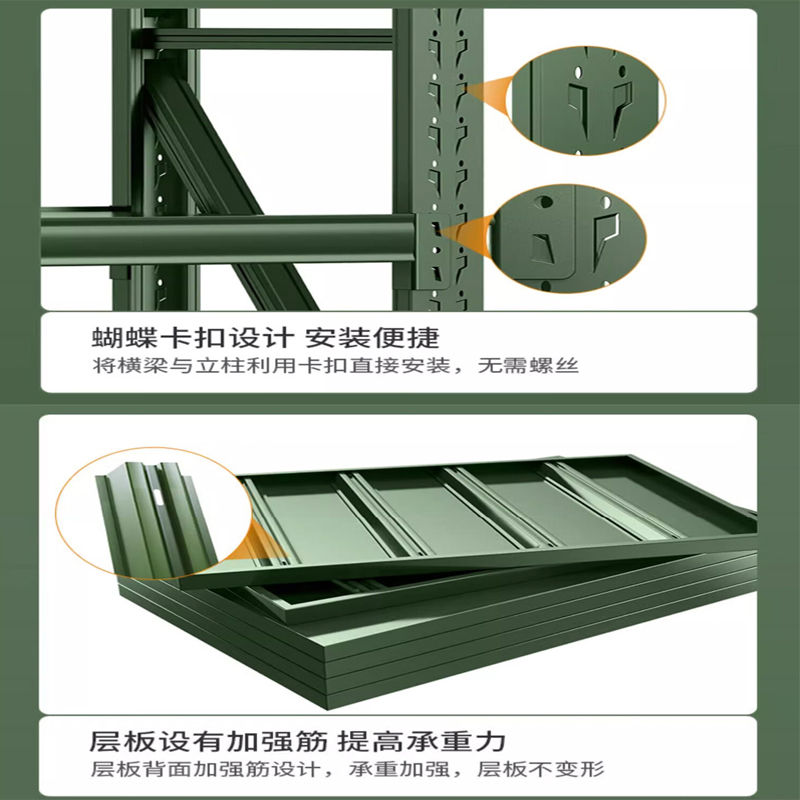 蝴蝶卡扣设计 安装便捷
将横梁与立柱利用卡扣直接安装，无需螺丝

层板设有加强筋 提高承重力
层板背面加强筋设计，承重加强，层板不变形