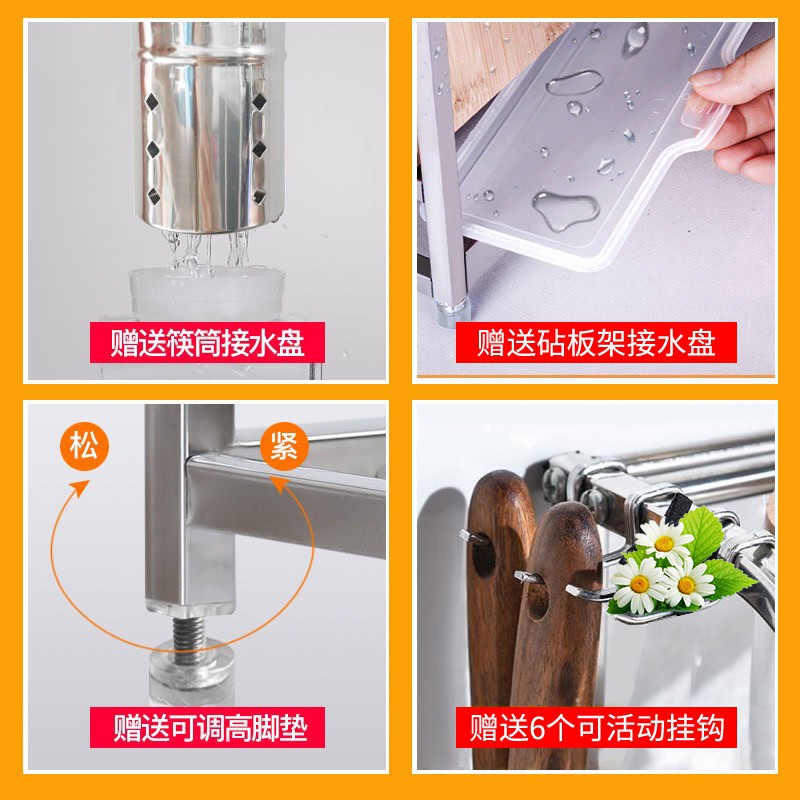 赠送筷筒接水盘

赠送砧板架接水盘

松

紧

赠送可调高脚垫

赠送6个可活动挂钩