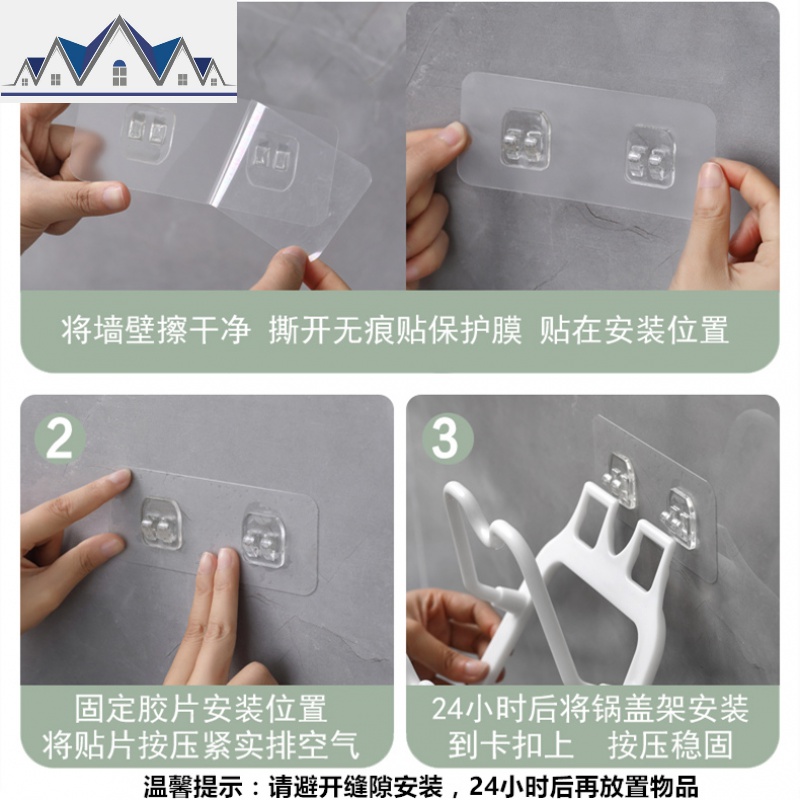 将墙壁擦干净 撕开无痕贴保护膜 贴在安装位置

2

固定胶片安装位置
将贴片按压紧实排空气

3

24小时后将锅盖架安装
到卡扣上 按压稳固

温馨提示：请避开缝隙安装，24小时后再放置物品