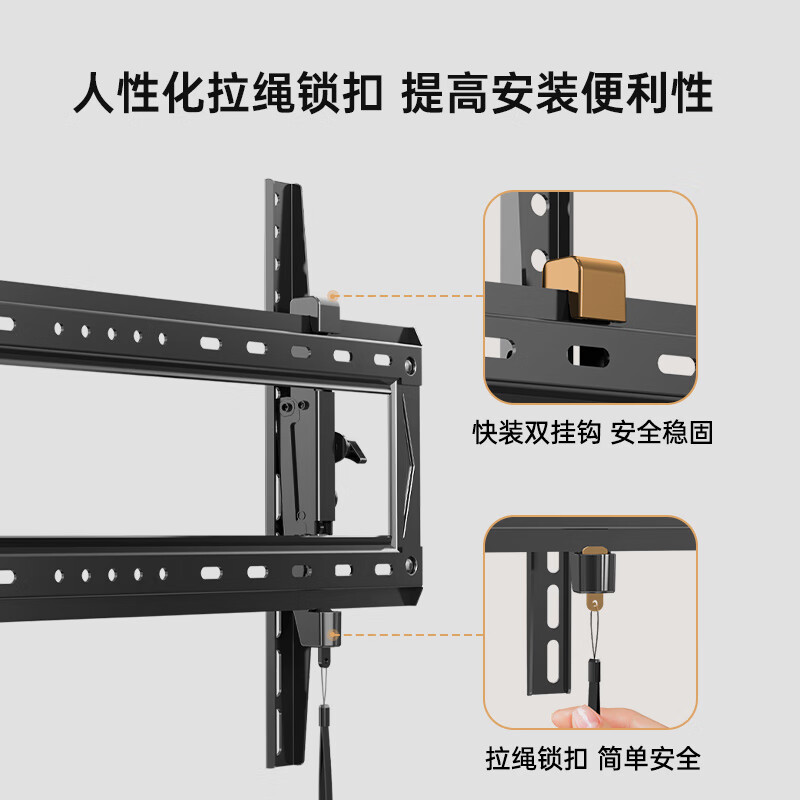 人性化拉绳锁扣 提高安装便利性

快装双挂钩 安全稳固

拉绳锁扣 简单安全