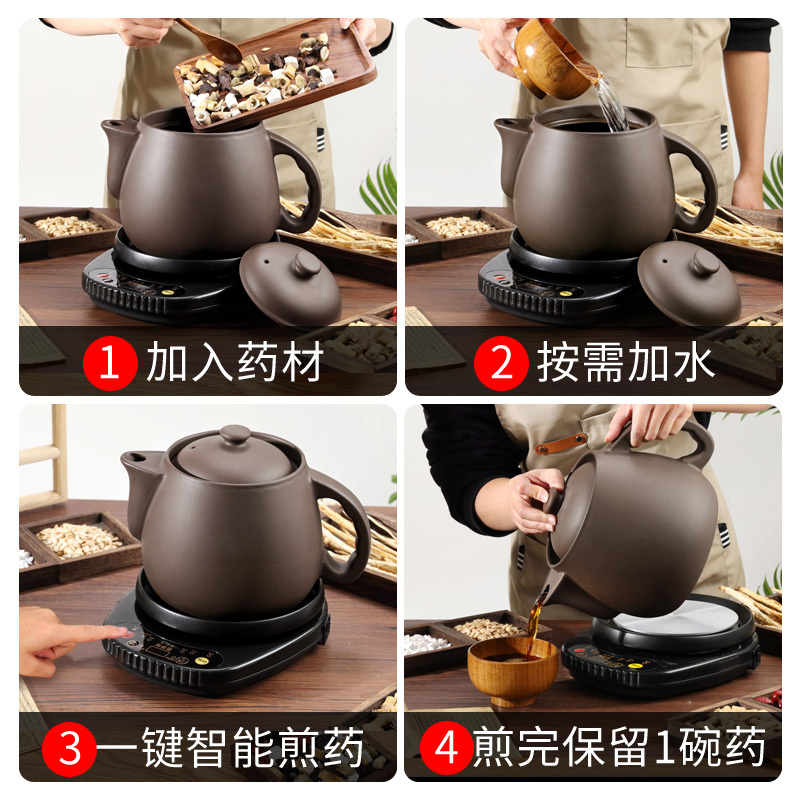 1 加入药材

2 按需加水

3 一键智能煎药

4 煎完保留1碗药