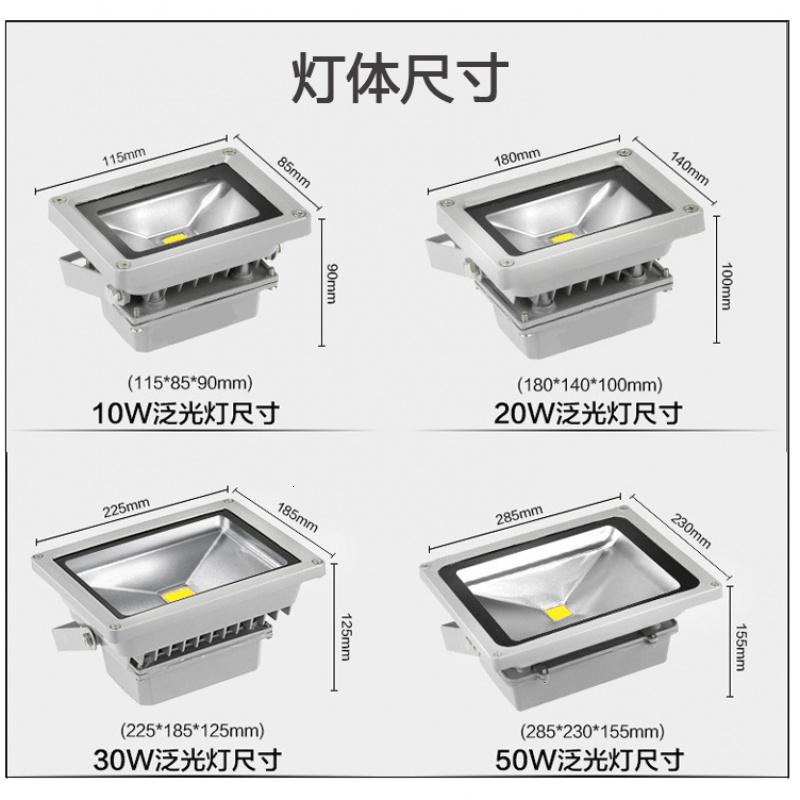 灯体尺寸

115mm
85mm
90mm
(115*85*90mm)
10W泛光灯尺寸

180mm
140mm
100mm
(180*140*100mm)
20W泛光灯尺寸

225mm
185mm
125mm
(225*185*125mm)
30W泛光灯尺寸

285mm
230mm
155mm
(285*230*155mm)
50W泛光灯尺寸