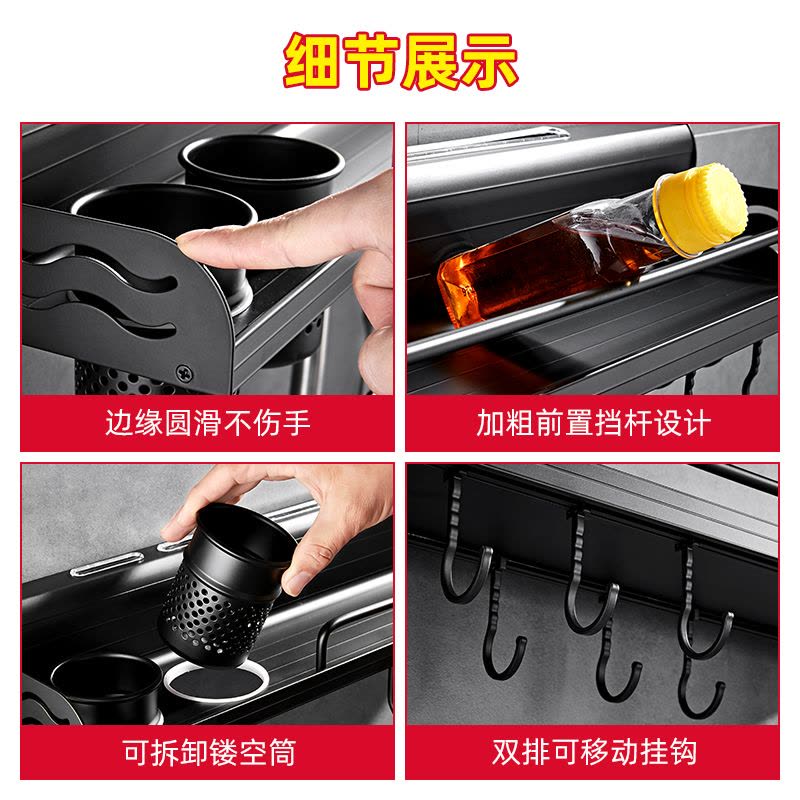 细节展示

边缘圆滑不伤手

加粗前置挡杆设计

可拆卸镂空筒

双排可移动挂钩