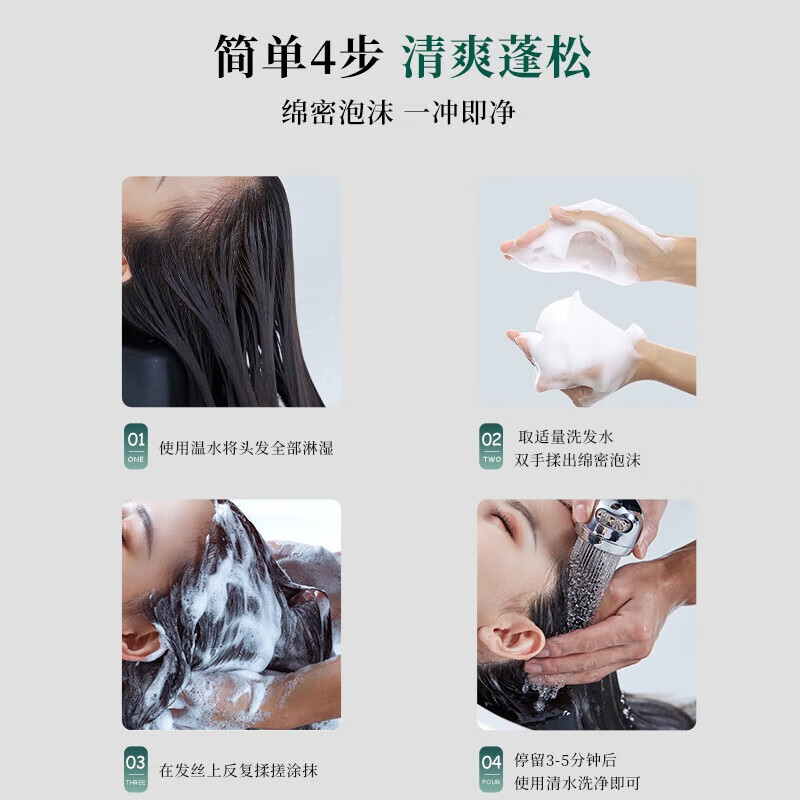 简单4步 清爽蓬松

绵密泡沫 一冲即净

01 ONE 使用温水将头发全部淋湿

02 TWO 取适量洗发水
双手揉出绵密泡沫

03 THREE 在发丝上反复揉搓涂抹

04 FOUR 停留3-5分钟后
使用清水洗净即可