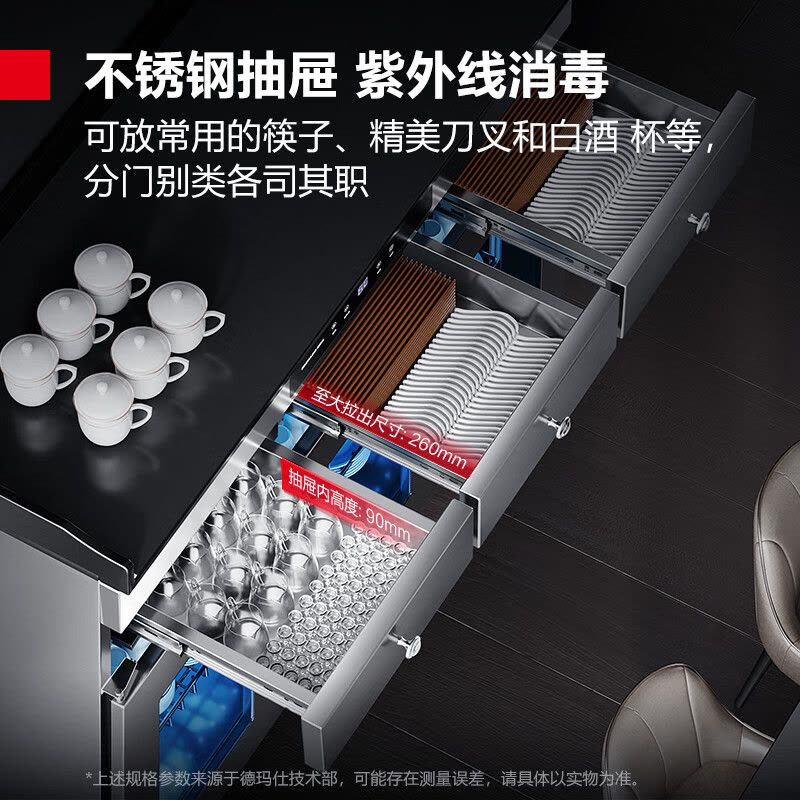 不锈钢抽屉 紫外线消毒

可放常用的筷子、精美刀叉和白酒 杯等，分门别类各司其职

至大拉出尺寸: 260mm

抽屉内高度: 90mm

*上述规格参数来源于德玛仕技术部，可能存在测量误差，请具体以实物为准。