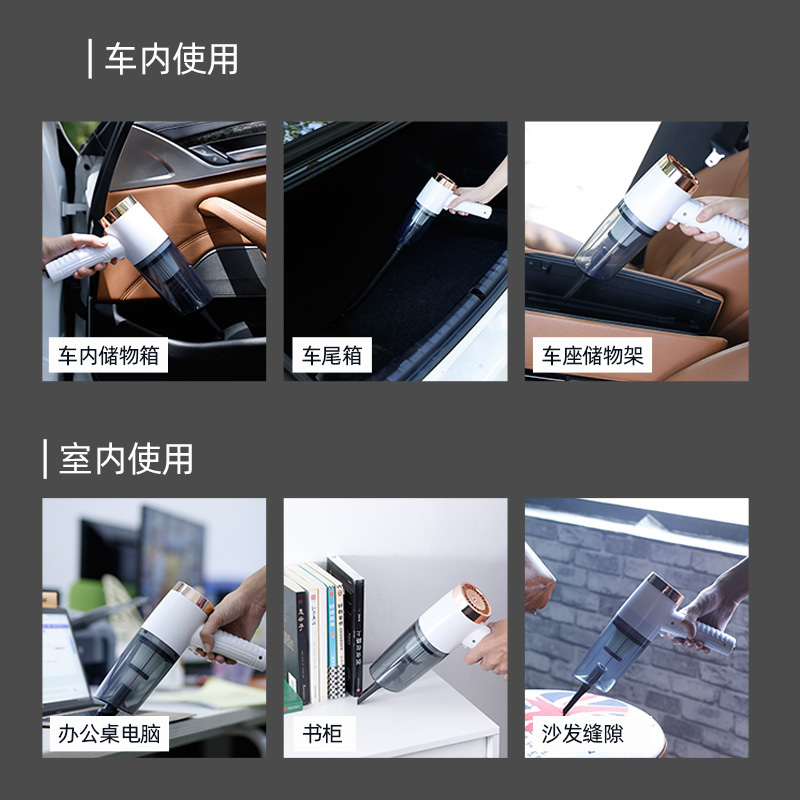 车内使用

车内储物箱

车尾箱

车座储物架

室内使用

办公桌电脑

书柜

沙发缝隙