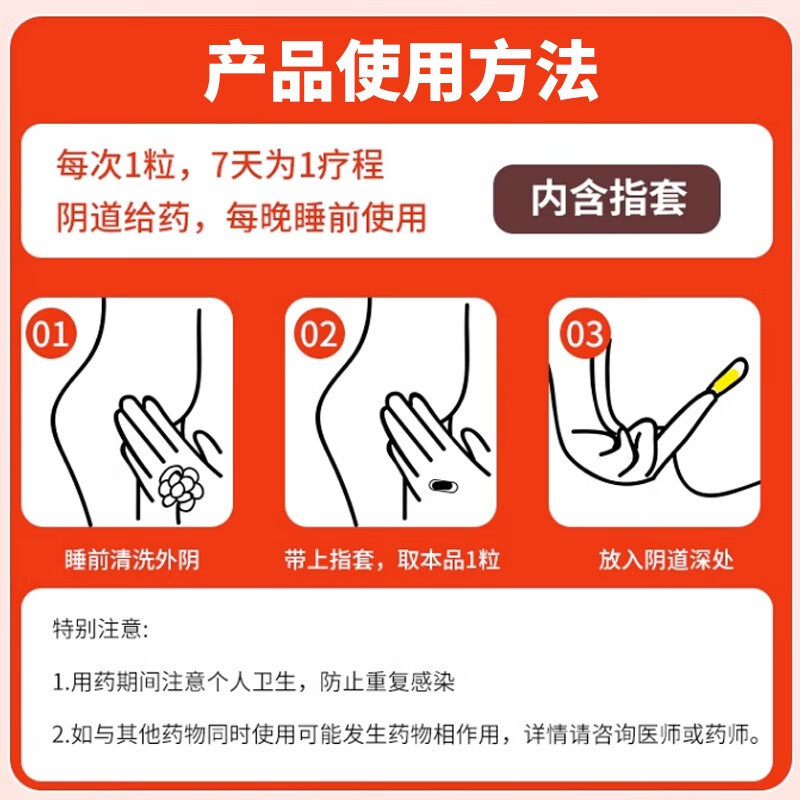 产品使用方法

每次1粒，7天为1疗程
阴道给药，每晚睡前使用

内含指套

01
睡前清洗外阴

02
带上指套，取本品1粒

03
放入阴道深处

特别注意:

1.用药期间注意个人卫生，防止重复感染

2.如与其他药物同时使用可能发生药物相作用，详情请咨询医师或药师。