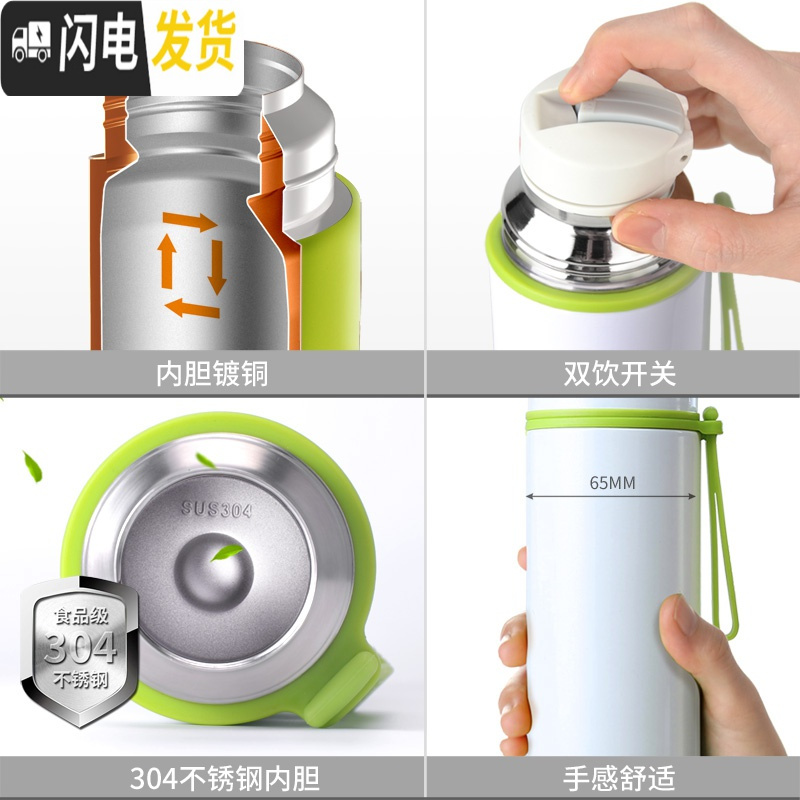 闪电发货

内胆镀铜

双饮开关

SUS304

食品级
304
不锈钢

65MM

304不锈钢内胆

手感舒适