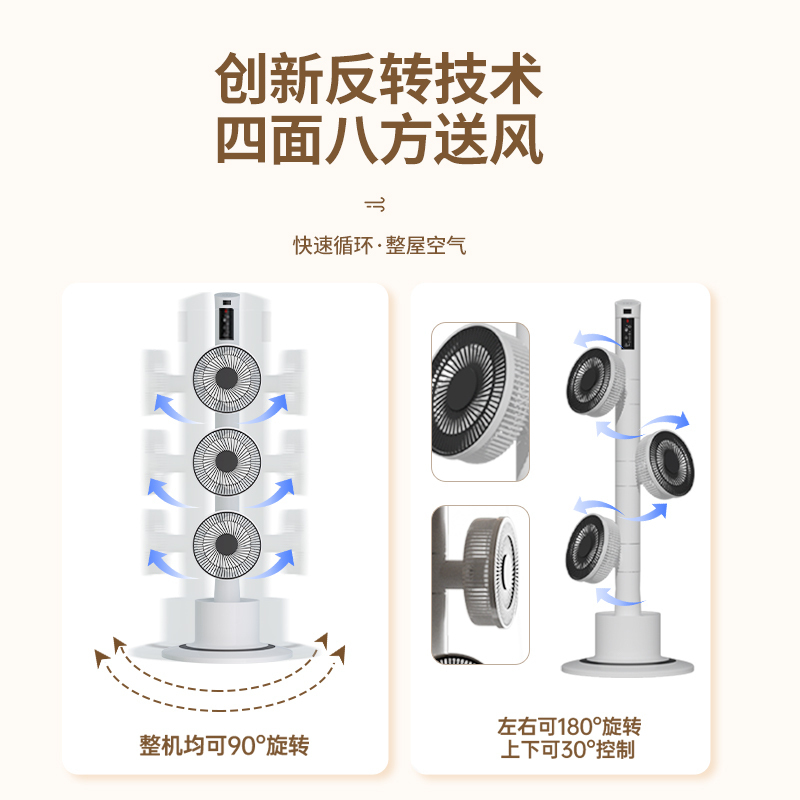 创新反转技术
四面八方送风

快速循环·整屋空气

整机均可90°旋转

左右可180°旋转
上下可30°控制