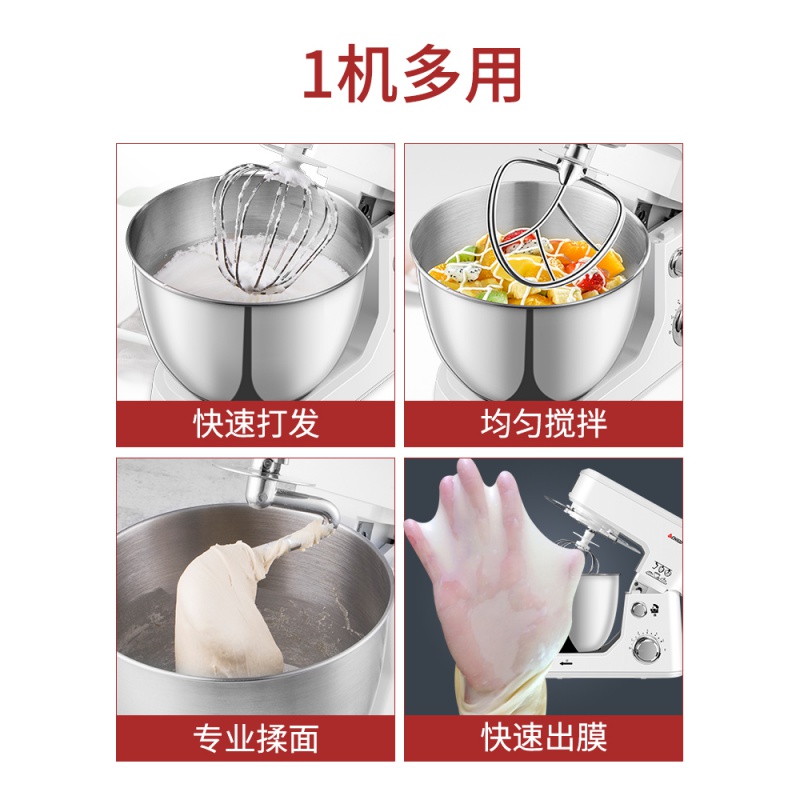 1机多用

快速打发

均匀搅拌

专业揉面

快速出膜