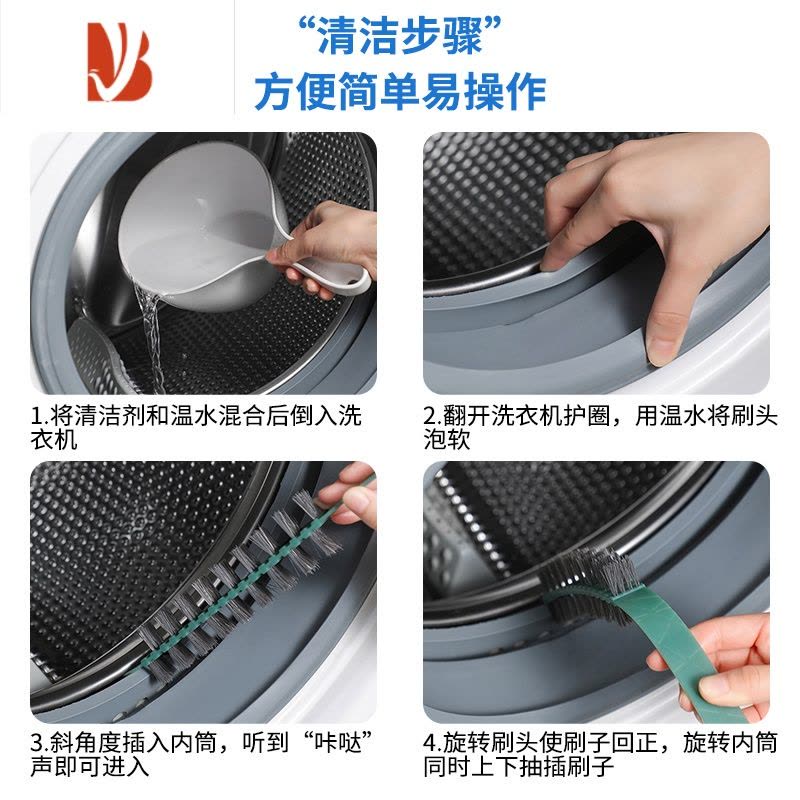 “清洁步骤”
方便简单易操作

1.将清洁剂和温水混合后倒入洗衣机

2.翻开洗衣机护圈，用温水将刷头泡软

3.斜角度插入内筒，听到“咔哒”声即可进入

4.旋转刷头使刷子回正，旋转内筒同时上下抽插刷子