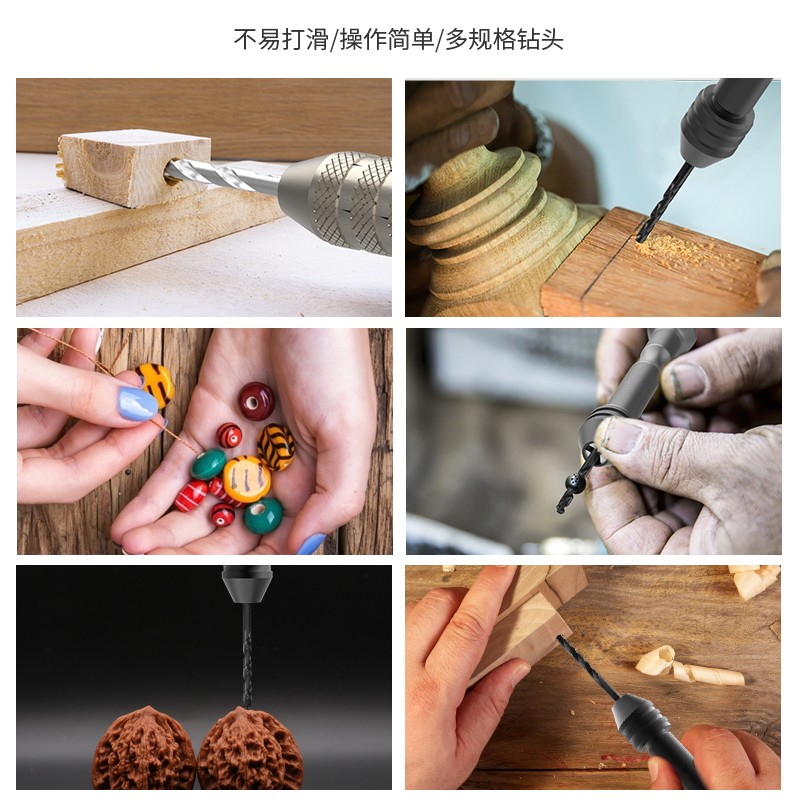 不易打滑/操作简单/多规格钻头