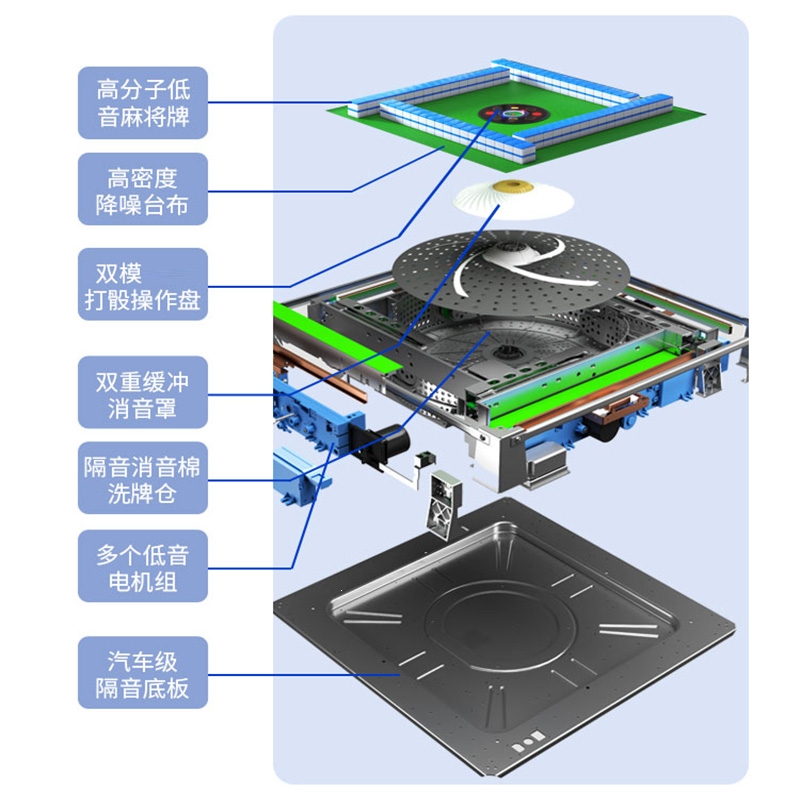 高分子低音麻将牌

高密度降噪台布

双模打骰操作盘

双重缓冲消音罩

隔音消音棉洗牌仓

多个低音电机组

汽车级隔音底板