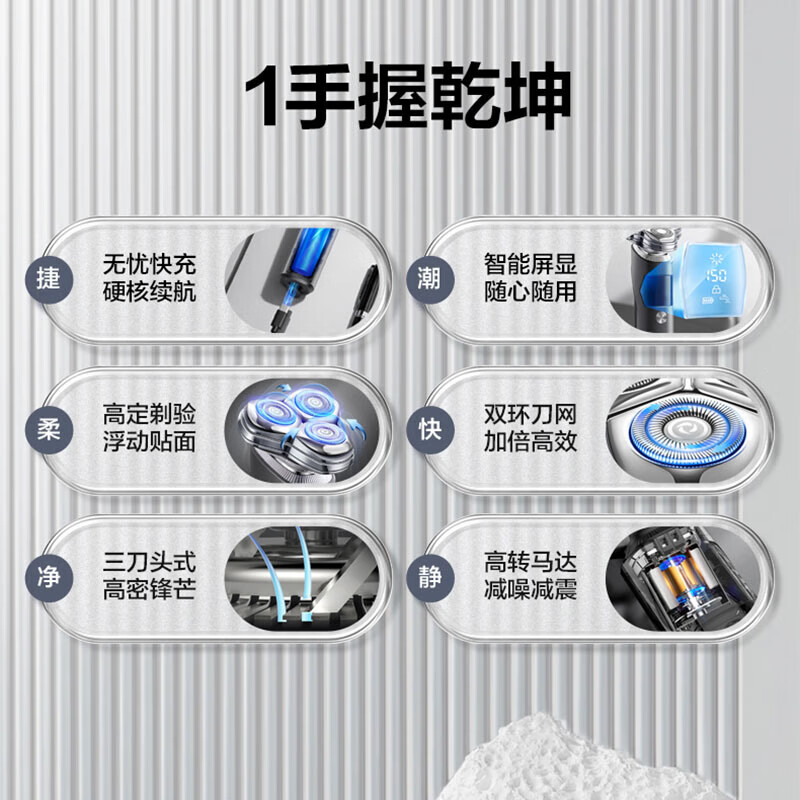 1手握乾坤

捷 无忧快充 硬核续航

潮 智能屏显 随心随用

150

柔 高定剃验 浮动贴面

快 双环刀网 加倍高效

净 三刀头式 高密锋芒

静 高转马达 减噪减震