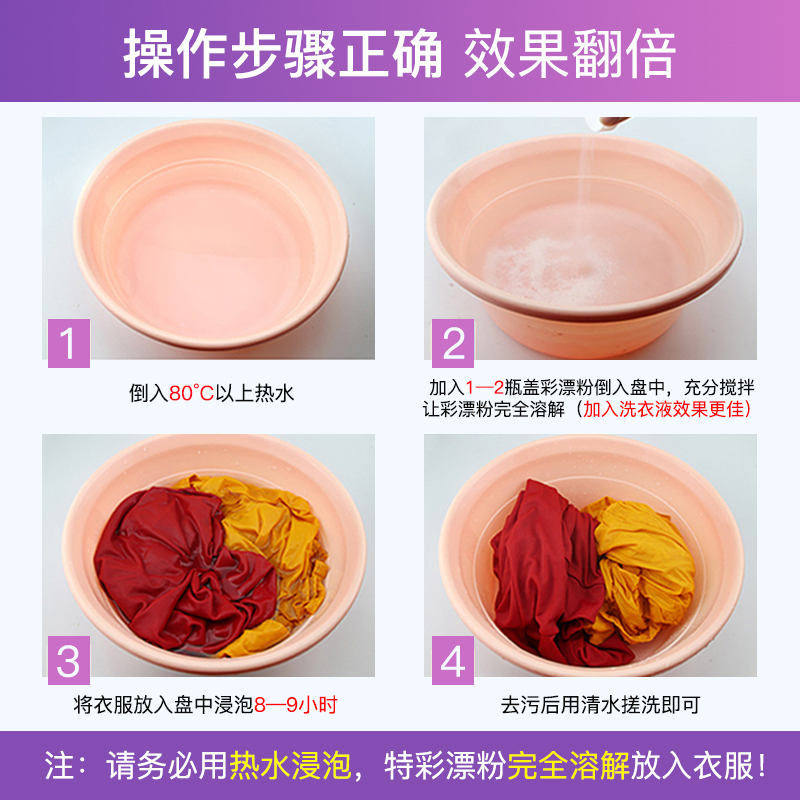 操作步骤正确 效果翻倍

1

倒入80°C以上热水

2

加入1—2瓶盖彩漂粉倒入盘中，充分搅拌让彩漂粉完全溶解（加入洗衣液效果更佳）

3

将衣服放入盘中浸泡8—9小时

4

去污后用清水搓洗即可

注：请务必用热水浸泡，特彩漂粉完全溶解放入衣服！