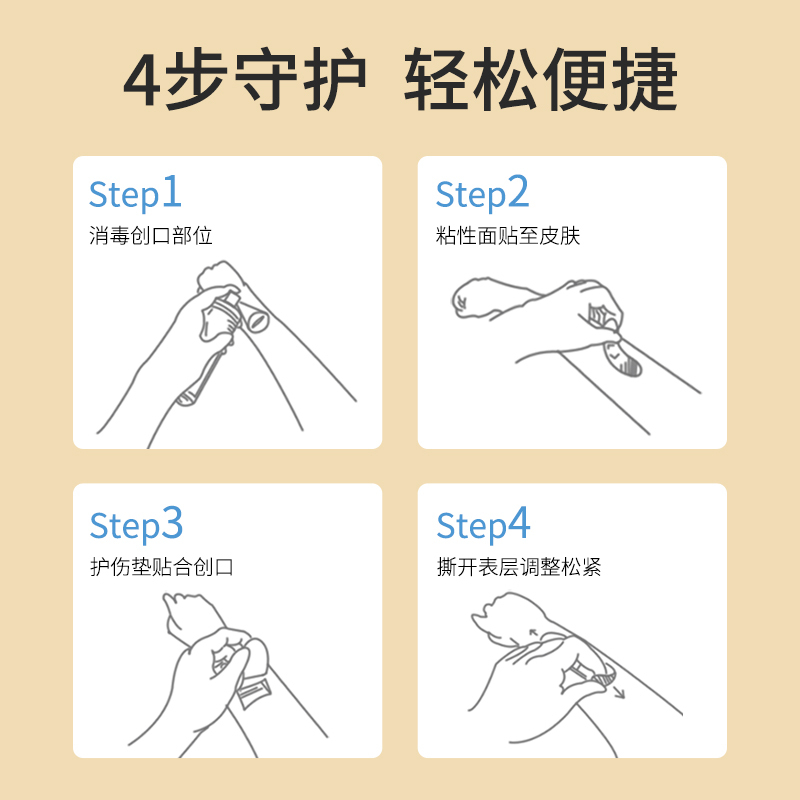 4步守护 轻松便捷

Step1
消毒创口部位

Step2
粘性面贴至皮肤

Step3
护伤垫贴合创口

Step4
撕开表层调整松紧