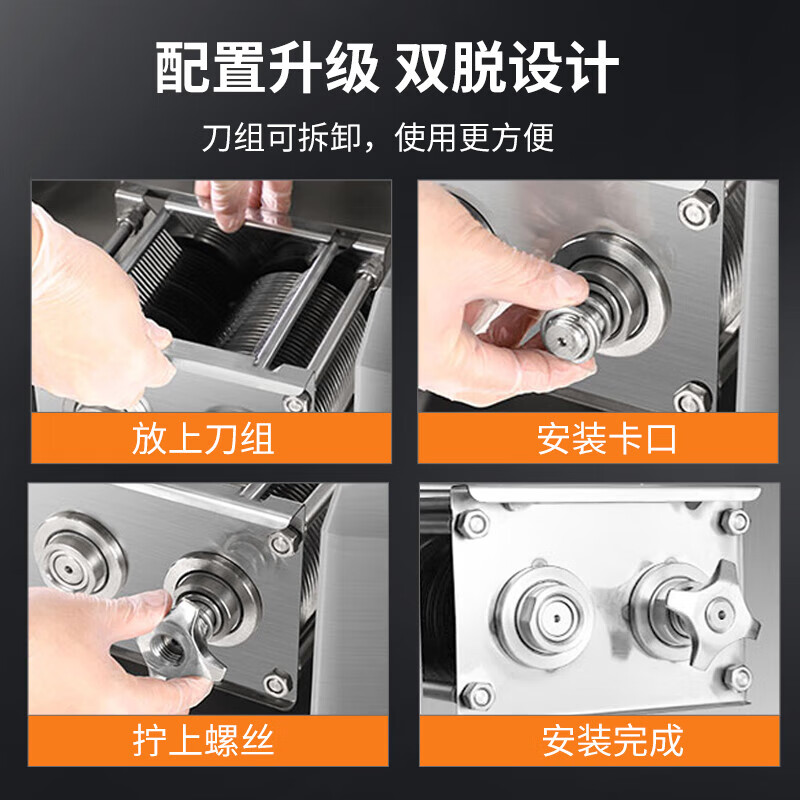 配置升级 双脱设计

刀组可拆卸，使用更方便

放上刀组

安装卡口

拧上螺丝

安装完成