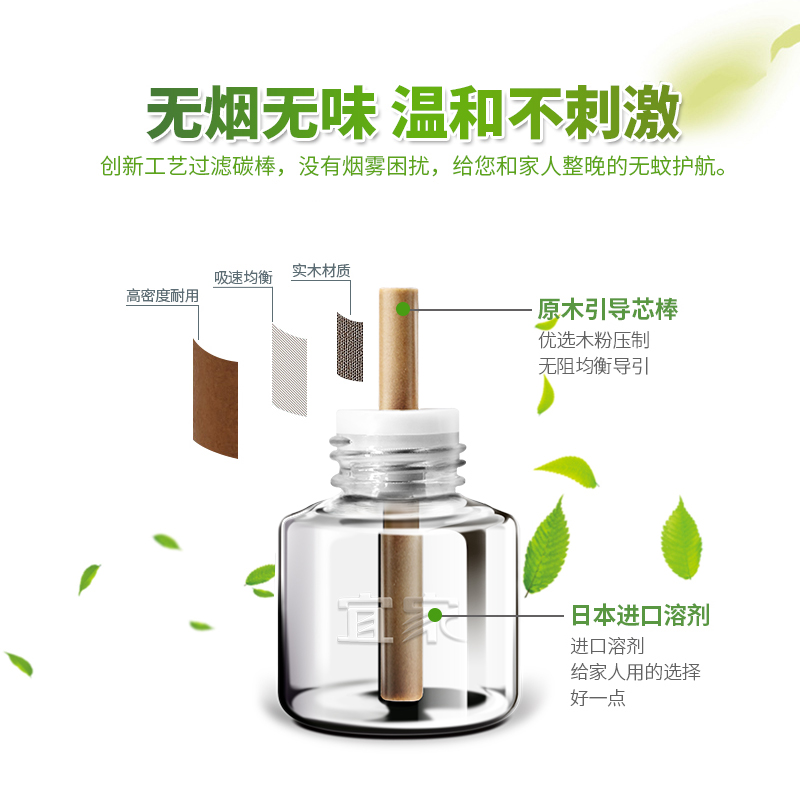 无烟无味 温和不刺激

创新工艺过滤碳棒，没有烟雾困扰，给您和家人整晚的无蚊护航。

高密度耐用

吸速均衡

实木材质

原木引导芯棒

优选木粉压制
无阻均衡导引

宜家

日本进口溶剂

进口溶剂
给家人用的选择
好一点