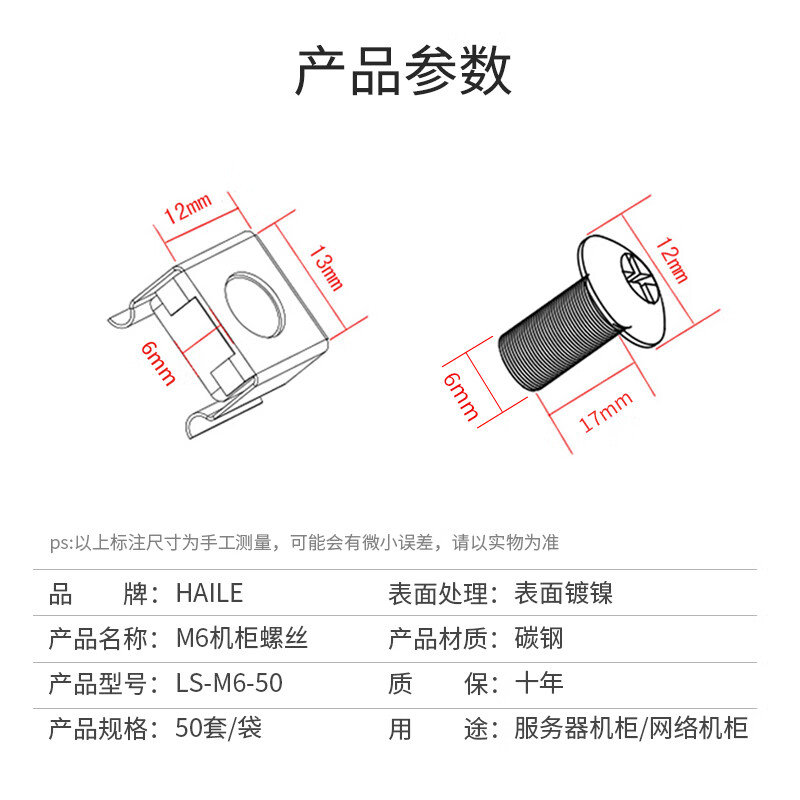 产品参数

12mm

13mm

6mm

12mm

6mm

17mm

ps:以上标注尺寸为手工测量，可能会有微小误差，请以实物为准

| 品　　牌：HAILE | 表面处理：表面镀镍 |
|---|---|
| 产品名称：M6机柜螺丝 | 产品材质：碳钢 |
| 产品型号：LS-M6-50 | 质　　保：十年 |
| 产品规格：50套/袋 | 用　　途：服务器机柜/网络机柜 |