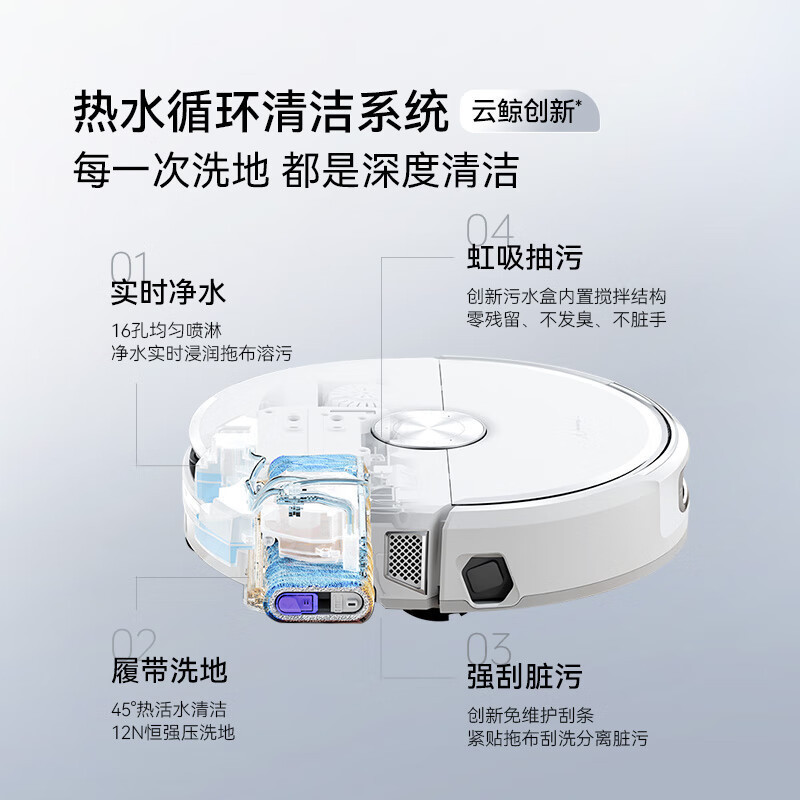 热水循环清洁系统 云鲸创新*
每一次洗地 都是深度清洁

01
实时净水
16孔均匀喷淋
净水实时浸润拖布溶污

04
虹吸抽污
创新污水盒内置搅拌结构
零残留、不发臭、不脏手

02
履带洗地
45°热活水清洁
12N恒强压洗地

03
强刮脏污
创新免维护刮条
紧贴拖布刮洗分离脏污