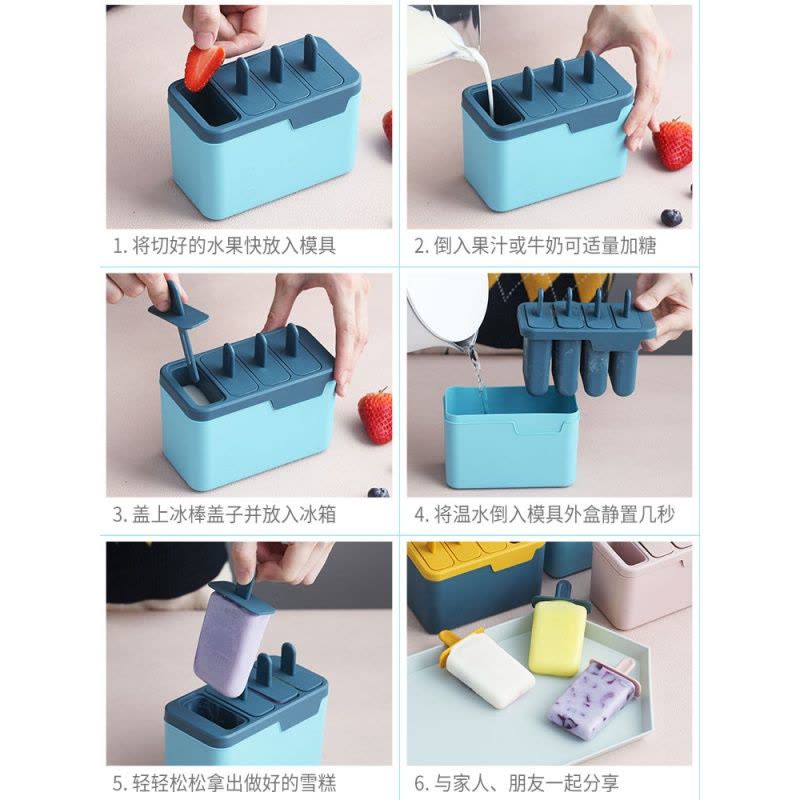 1. 将切好的水果快放入模具

2. 倒入果汁或牛奶可适量加糖

3. 盖上冰棒盖子并放入冰箱

4. 将温水倒入模具外盒静置几秒

5. 轻轻松松拿出做好的雪糕

6. 与家人、朋友一起分享