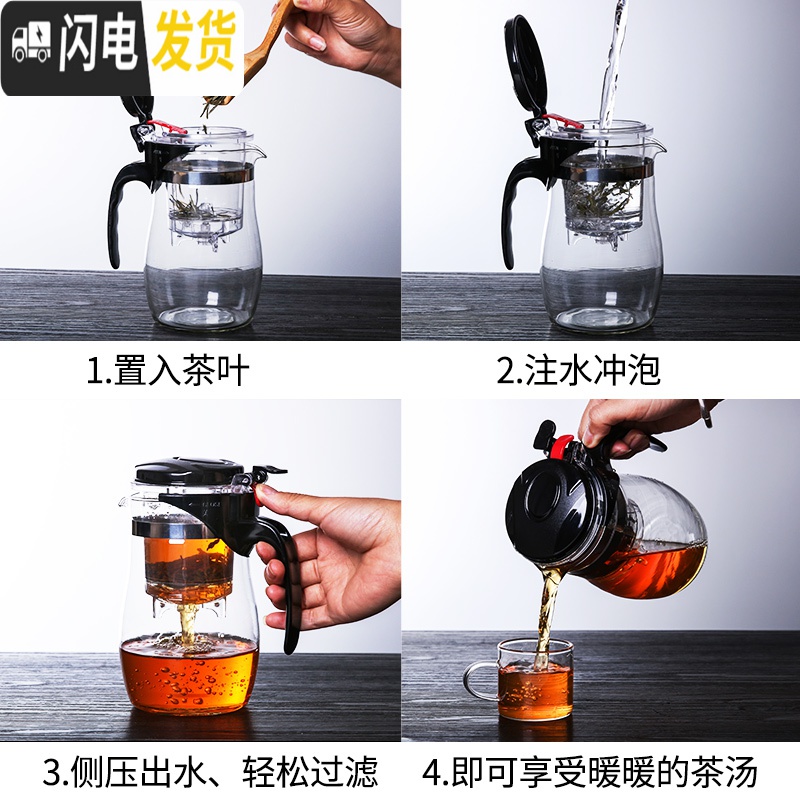 闪电发货

1.置入茶叶

2.注水冲泡

3.侧压出水、轻松过滤

4.即可享受暖暖的茶汤