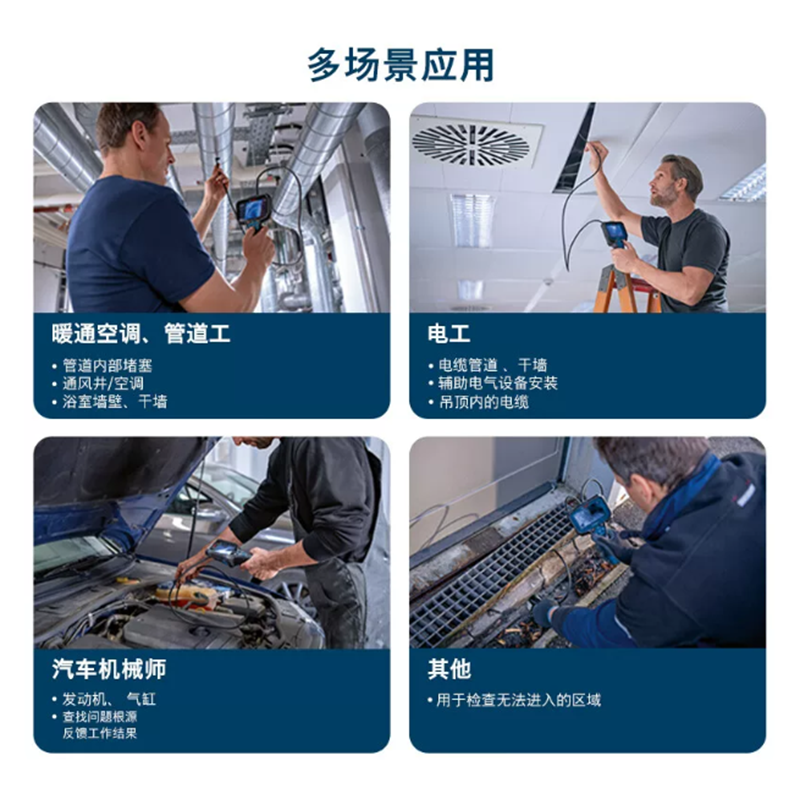 多场景应用

暖通空调、管道工
• 管道内部堵塞
• 通风井/空调
• 浴室墙壁、干墙

电工
• 电缆管道 、干墙
• 辅助电气设备安装
• 吊顶内的电缆

汽车机械师
• 发动机、 气缸
• 查找问题根源
反馈工作结果

其他
• 用于检查无法进入的区域