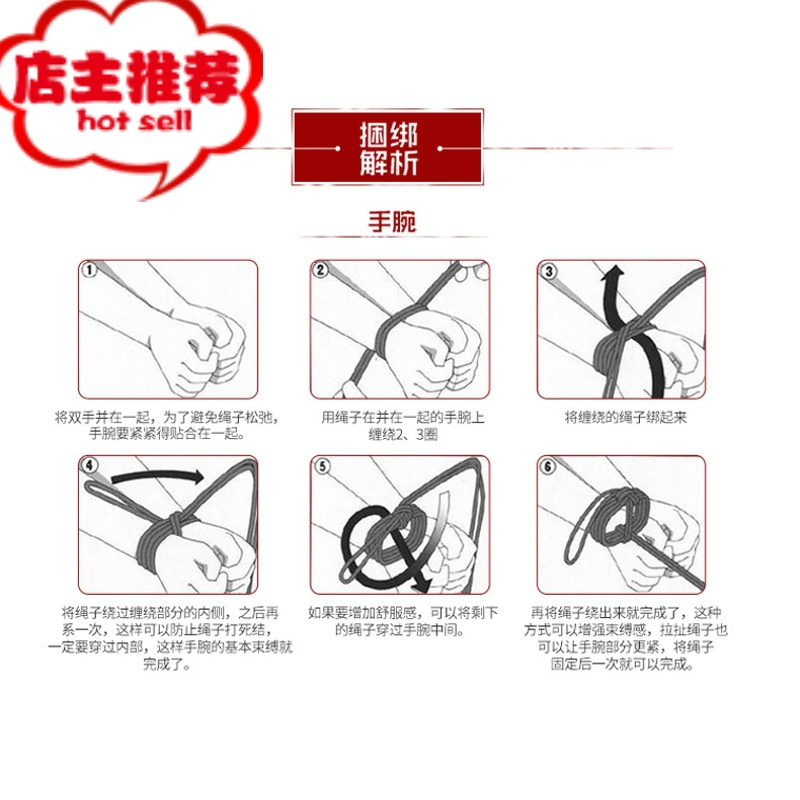 店主推荐
hot sell

捆绑
解析

手腕

1
将双手并在一起，为了避免绳子松弛，手腕要紧紧得贴合在一起。

2
用绳子在并在一起的手腕上缠绕2、3圈

3
将缠绕的绳子绑起来

4
将绳子绕过缠绕部分的内侧，之后再系一次，这样可以防止绳子打死结，一定要穿过内部，这样手腕的基本束缚就完成了。

5
如果要增加舒服感，可以将剩下的绳子穿过手腕中间。

6
再将绳子绕出来就完成了，这种方式可以增强束缚感，拉扯绳子也可以让手腕部分更紧，将绳子固定后一次就可以完成。