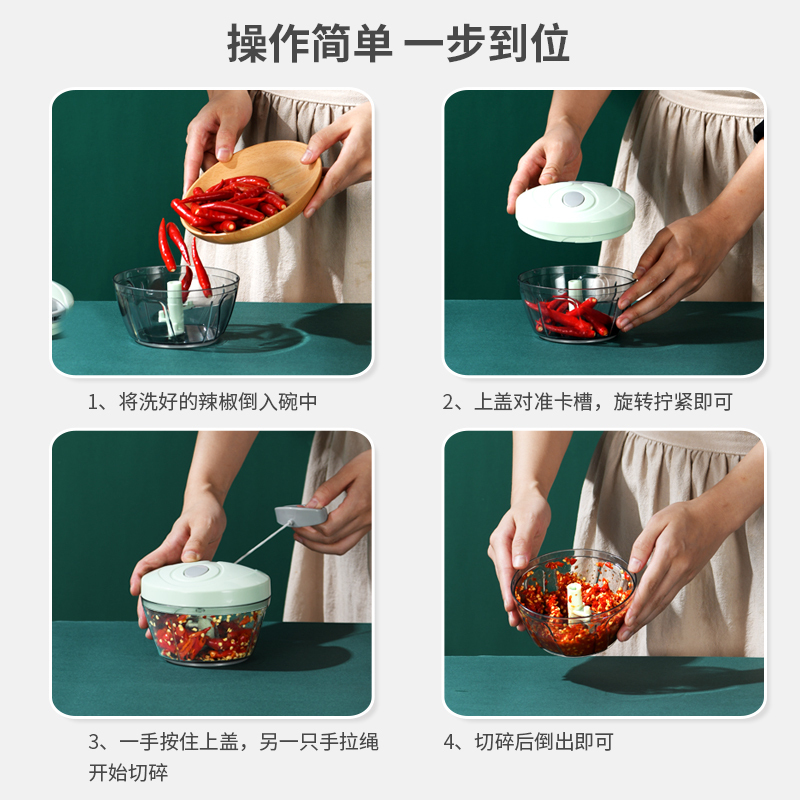 操作简单 一步到位

1、将洗好的辣椒倒入碗中

2、上盖对准卡槽，旋转拧紧即可

3、一手按住上盖，另一只手拉绳开始切碎

4、切碎后倒出即可