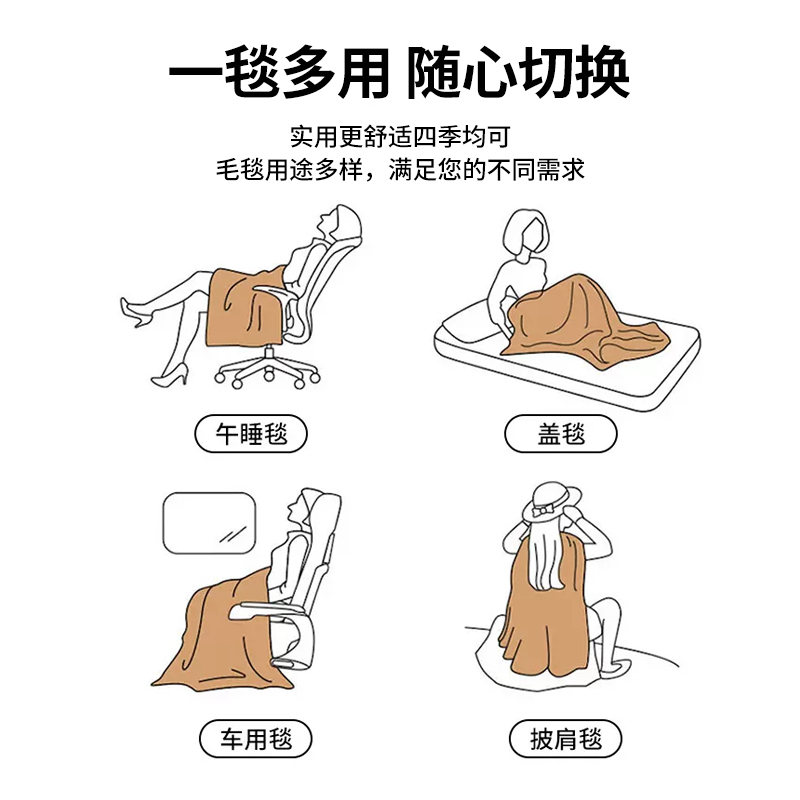 一毯多用 随心切换

实用更舒适四季均可
毛毯用途多样，满足您的不同需求

午睡毯

盖毯

车用毯

披肩毯