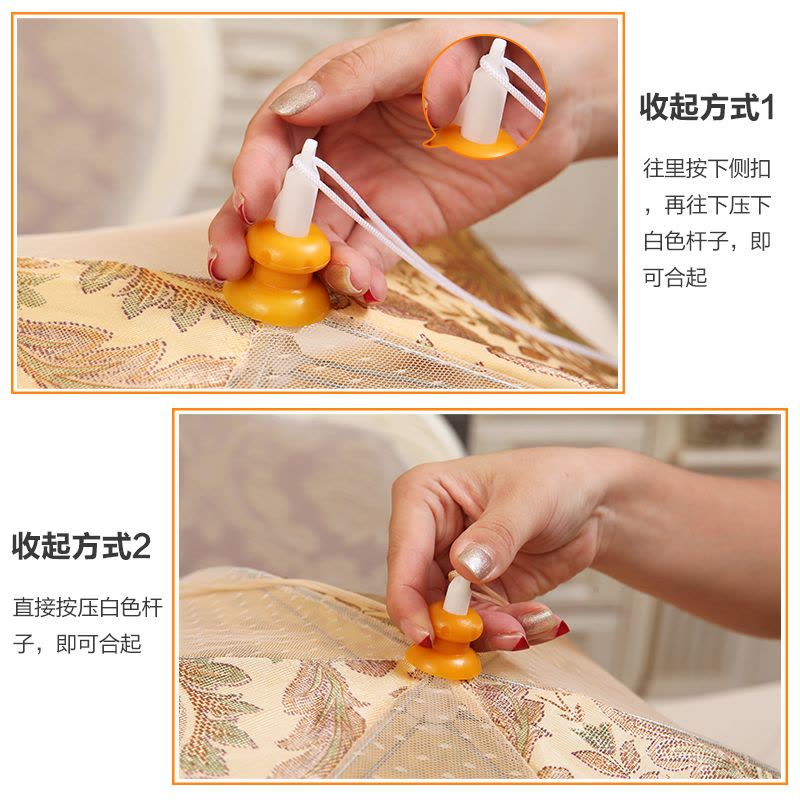 收起方式1

往里按下侧扣，再往下压下白色杆子，即可合起

收起方式2

直接按压白色杆子，即可合起