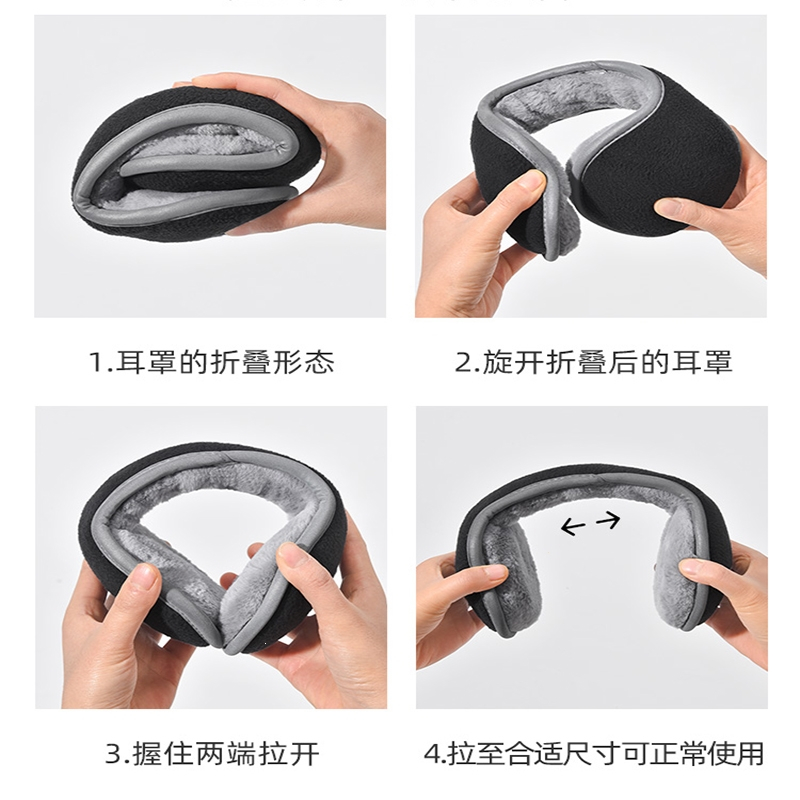 1.耳罩的折叠形态

2.旋开折叠后的耳罩

3.握住两端拉开

4.拉至合适尺寸可正常使用