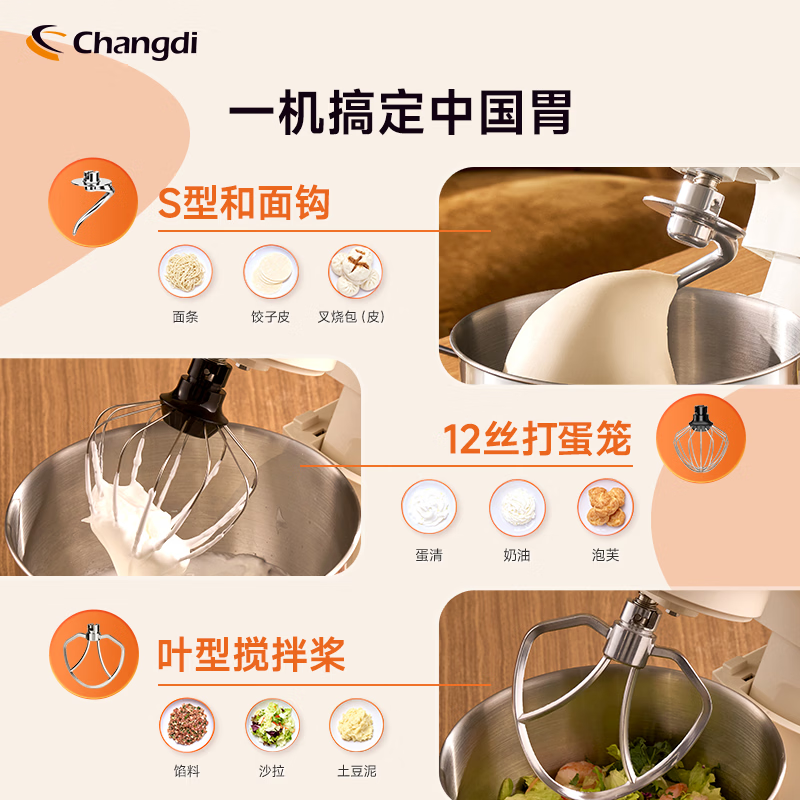 Changdi

一机搞定中国胃

S型和面钩

面条 饺子皮 叉烧包（皮）

12丝打蛋笼

蛋清 奶油 泡芙

叶型搅拌桨

馅料 沙拉 土豆泥