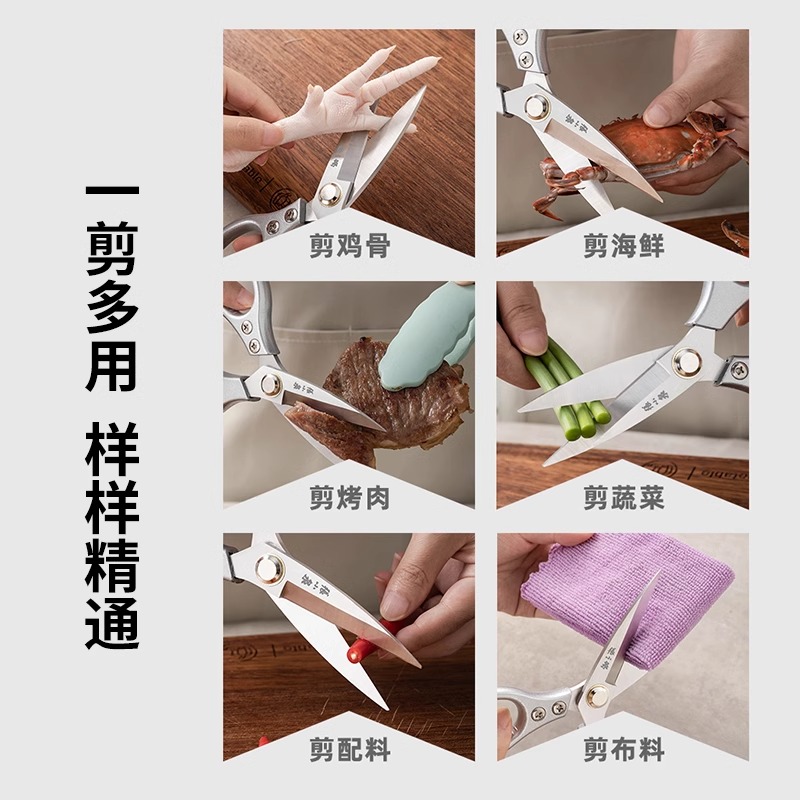 一剪多用 样样精通

剪鸡骨

剪海鲜

剪烤肉

剪蔬菜

剪配料

剪布料