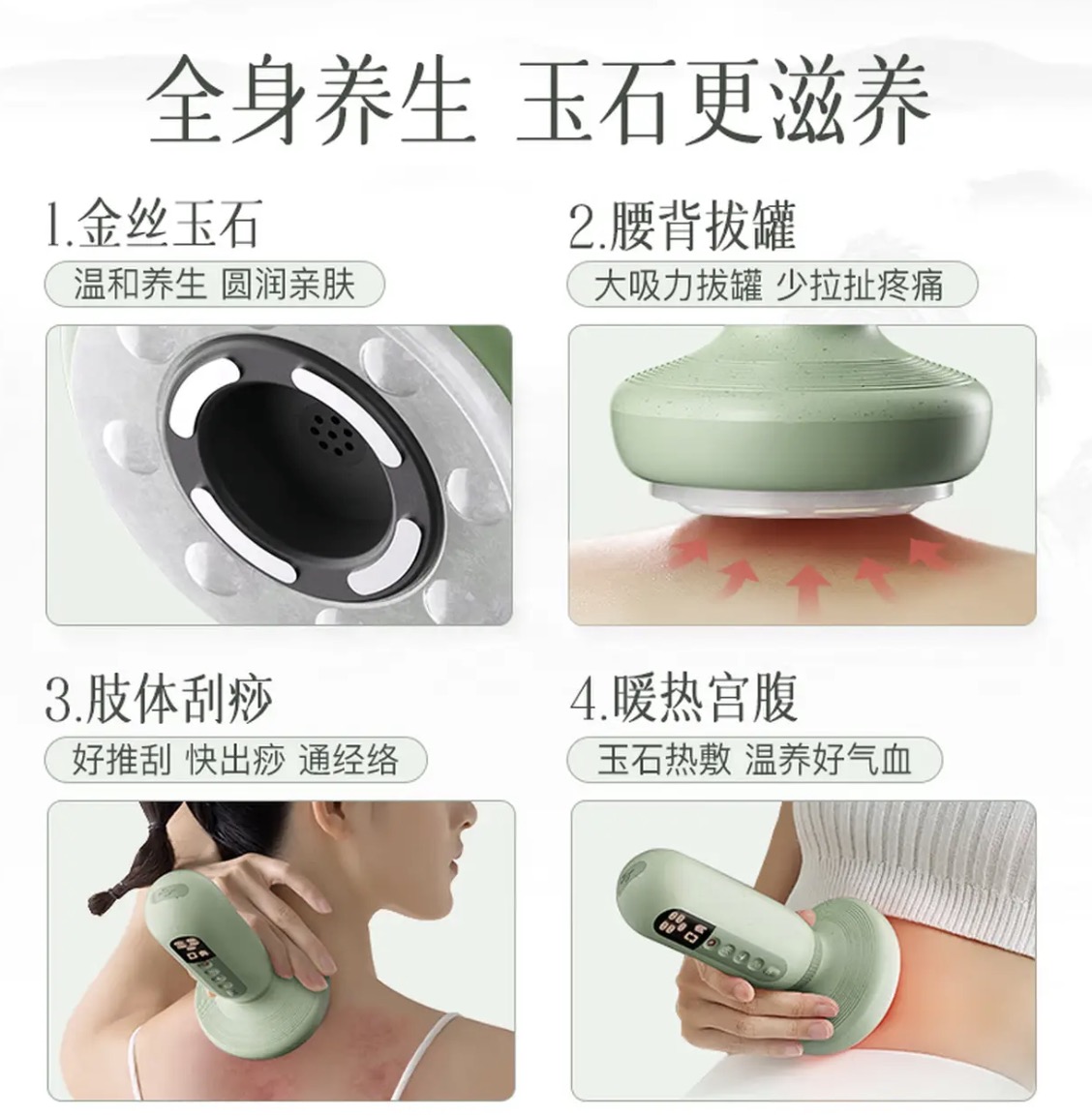 全身养生 玉石更滋养

1.金丝玉石

温和养生 圆润亲肤

2.腰背拔罐

大吸力拔罐 少拉扯疼痛

3.肢体刮痧

好推刮 快出痧 通经络

4.暖热宫腹

玉石热敷 温养好气血