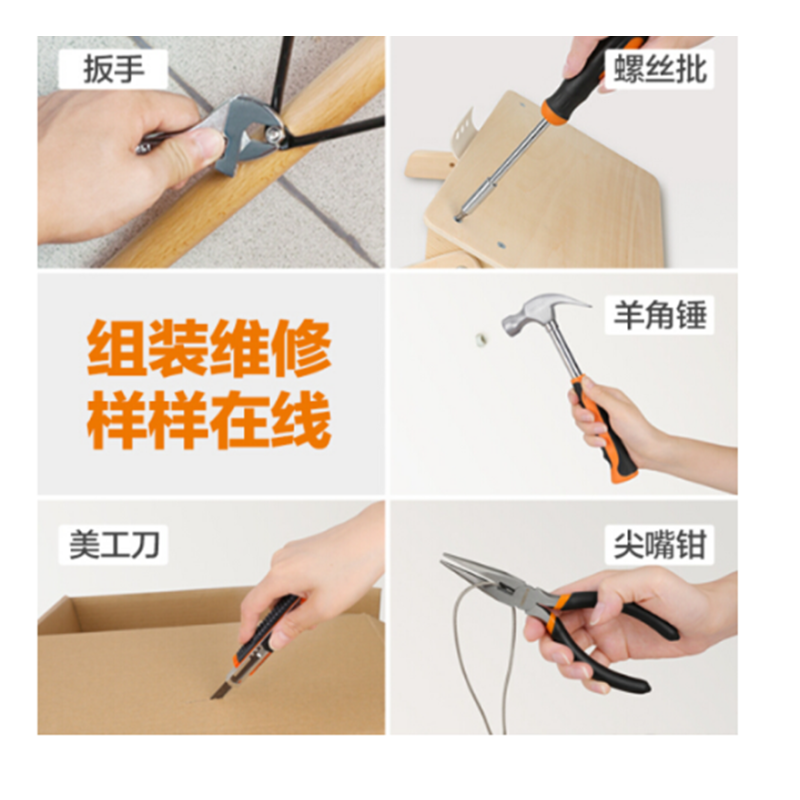 扳手

螺丝批

组装维修
样样在线

羊角锤

美工刀

尖嘴钳