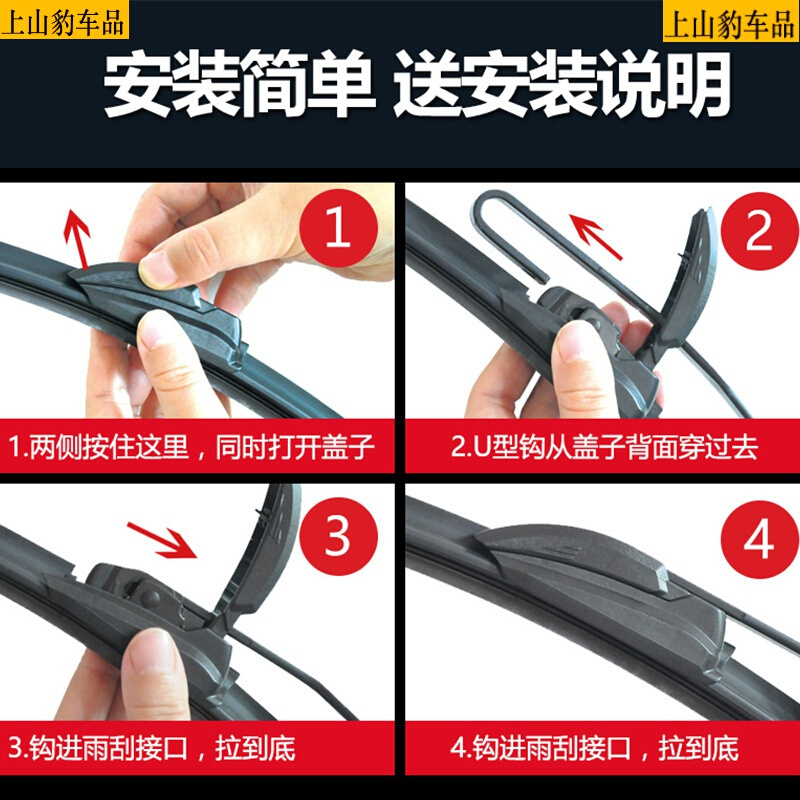 上山豹车品

上山豹车品

安装简单 送安装说明

1

1.两侧按住这里，同时打开盖子

2

2.U型钩从盖子背面穿过去

3

3.钩进雨刮接口，拉到底

4

4.钩进雨刮接口，拉到底