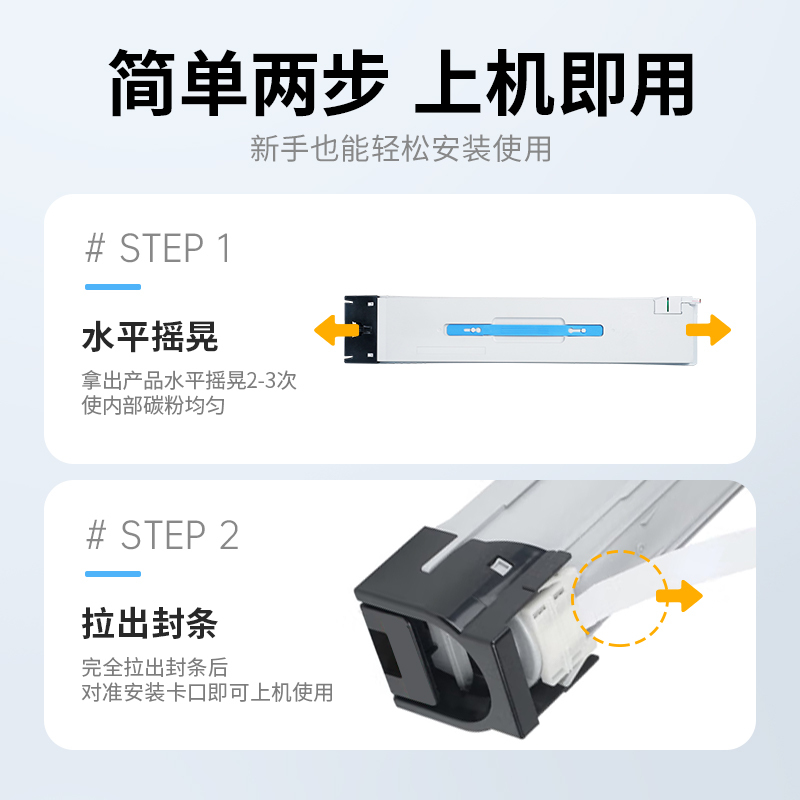 简单两步 上机即用

新手也能轻松安装使用

# STEP 1

水平摇晃

拿出产品水平摇晃2-3次
使内部碳粉均匀

# STEP 2

拉出封条

完全拉出封条后
对准安装卡口即可上机使用