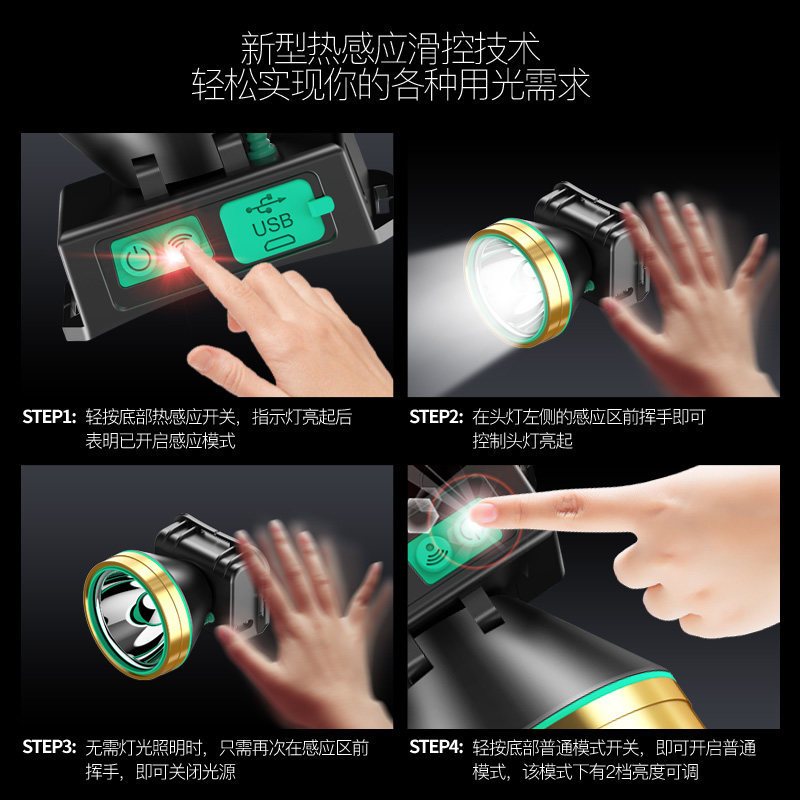 新型热感应滑控技术
轻松实现你的各种用光需求

USB

STEP1: 轻按底部热感应开关，指示灯亮起后表明已开启感应模式

STEP2: 在头灯左侧的感应区前挥手即可控制头灯亮起

STEP3: 无需灯光照明时，只需再次在感应区前挥手，即可关闭光源

STEP4: 轻按底部普通模式开关，即可开启普通模式，该模式下有2档亮度可调