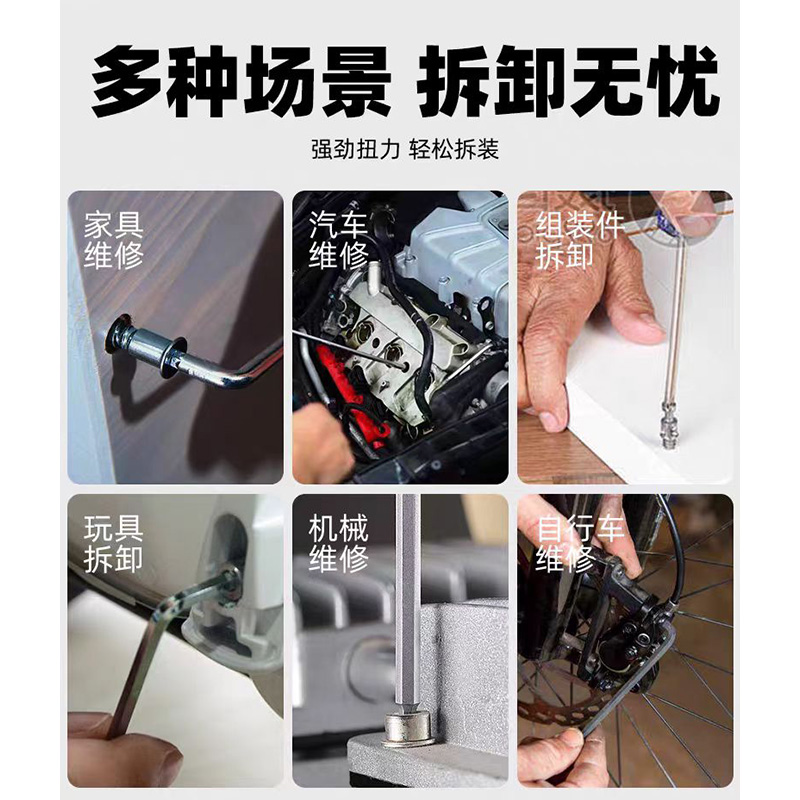 多种场景 拆卸无忧

强劲扭力 轻松拆装

家具维修

汽车维修

组装件拆卸

玩具拆卸

机械维修

自行车维修