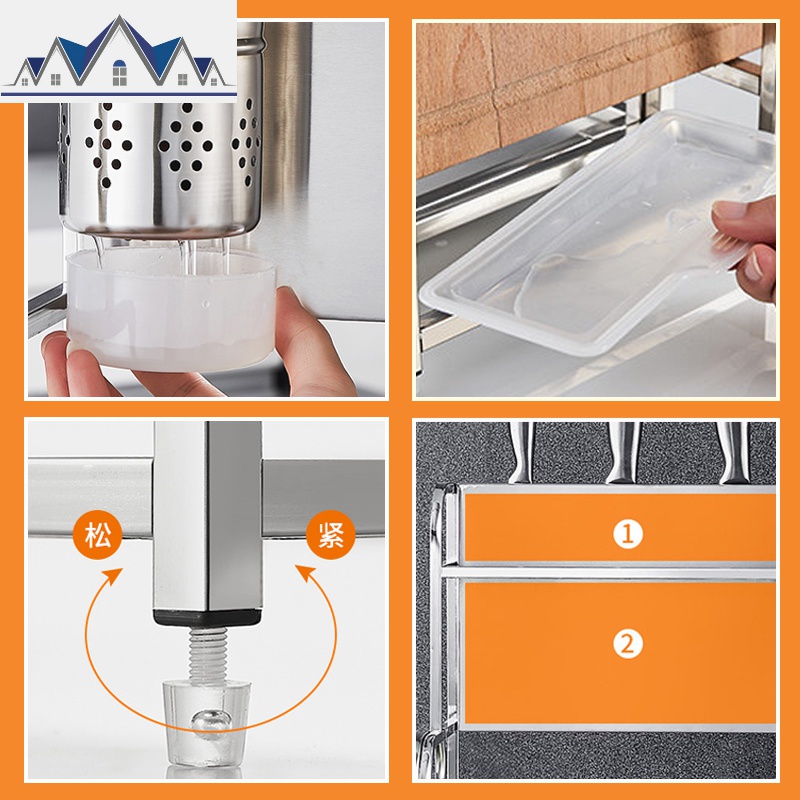 松

紧

①

②