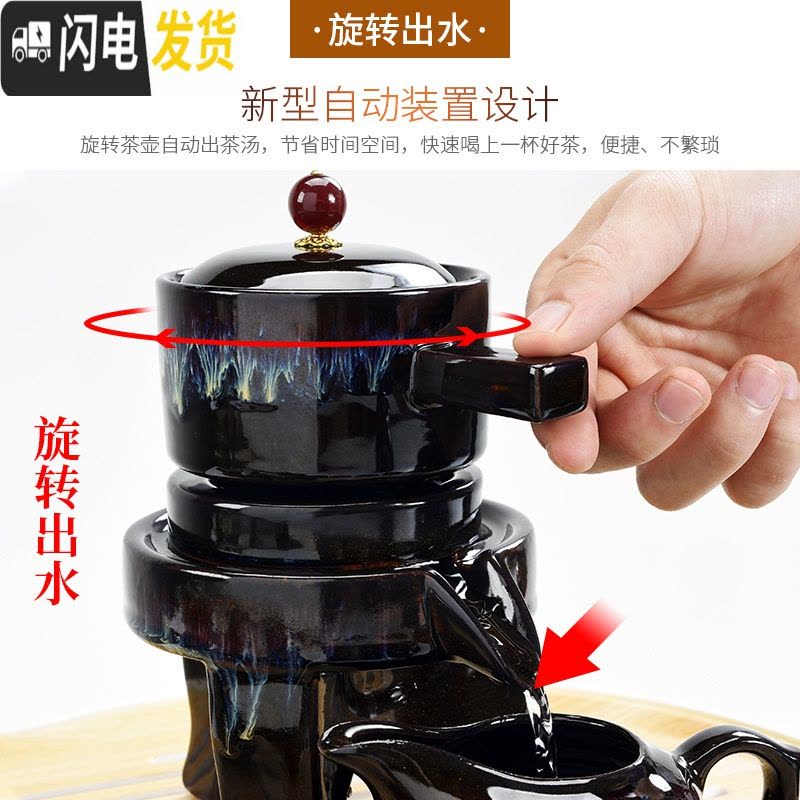 闪电发货

·旋转出水·

新型自动装置设计

旋转茶壶自动出茶汤，节省时间空间，快速喝上一杯好茶，便捷、不繁琐

旋转出水