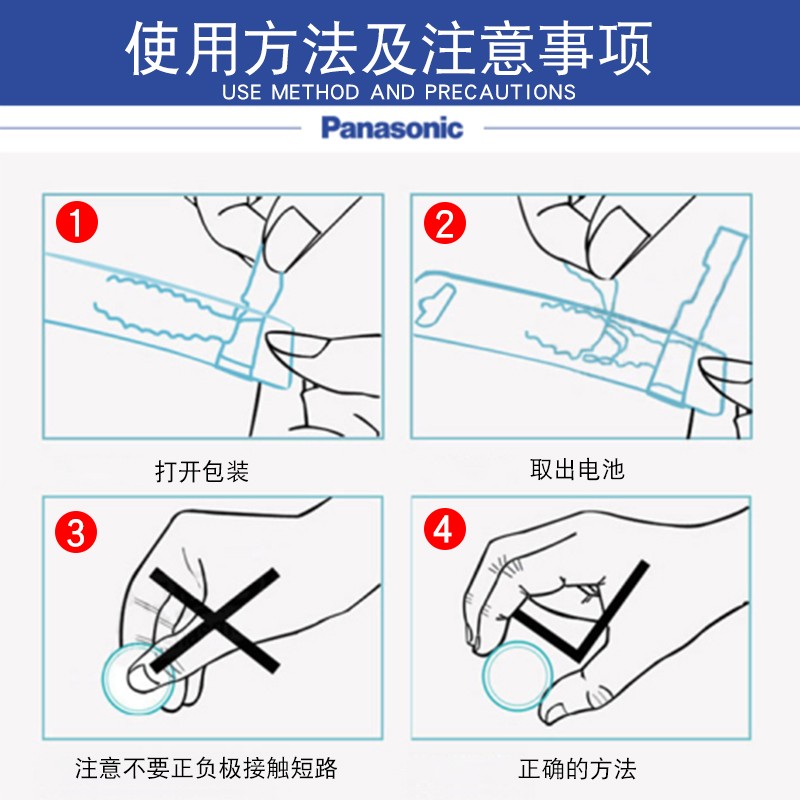 使用方法及注意事项
USE METHOD AND PRECAUTIONS
Panasonic

1
打开包装

2
取出电池

3
注意不要正负极接触短路

4
正确的方法